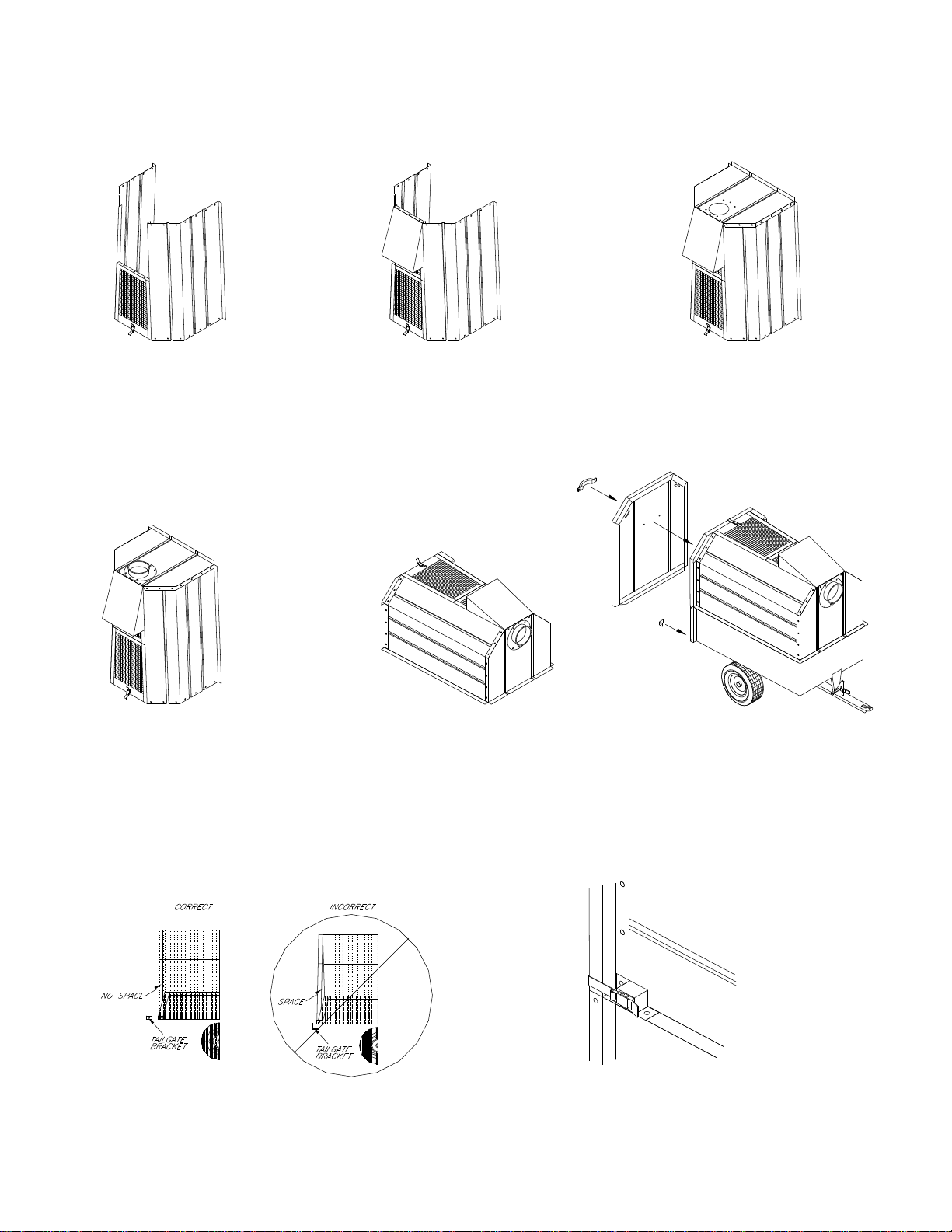 CORRECT

NO SPACE

TAILGATE BRACKET

INCORRECT

SPACE

TAILGATE BRACKET