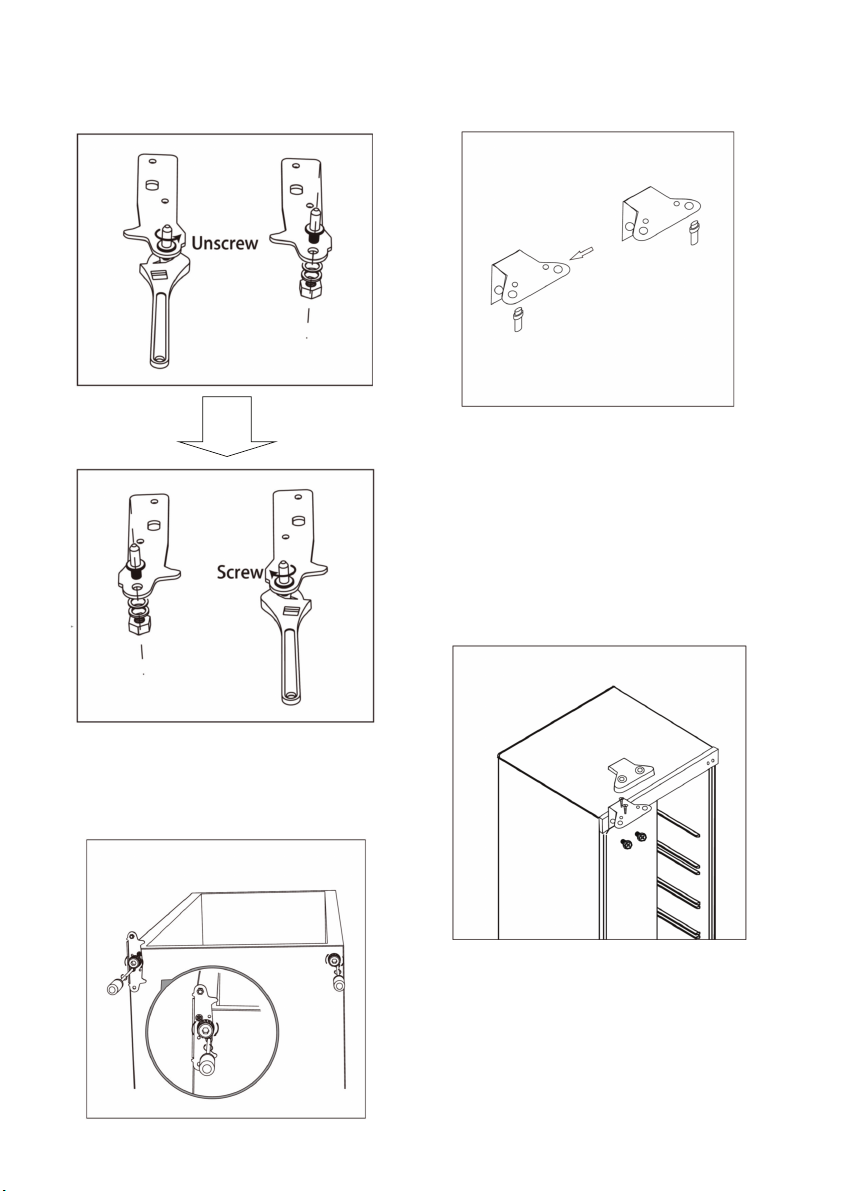 Unscrew

Screw