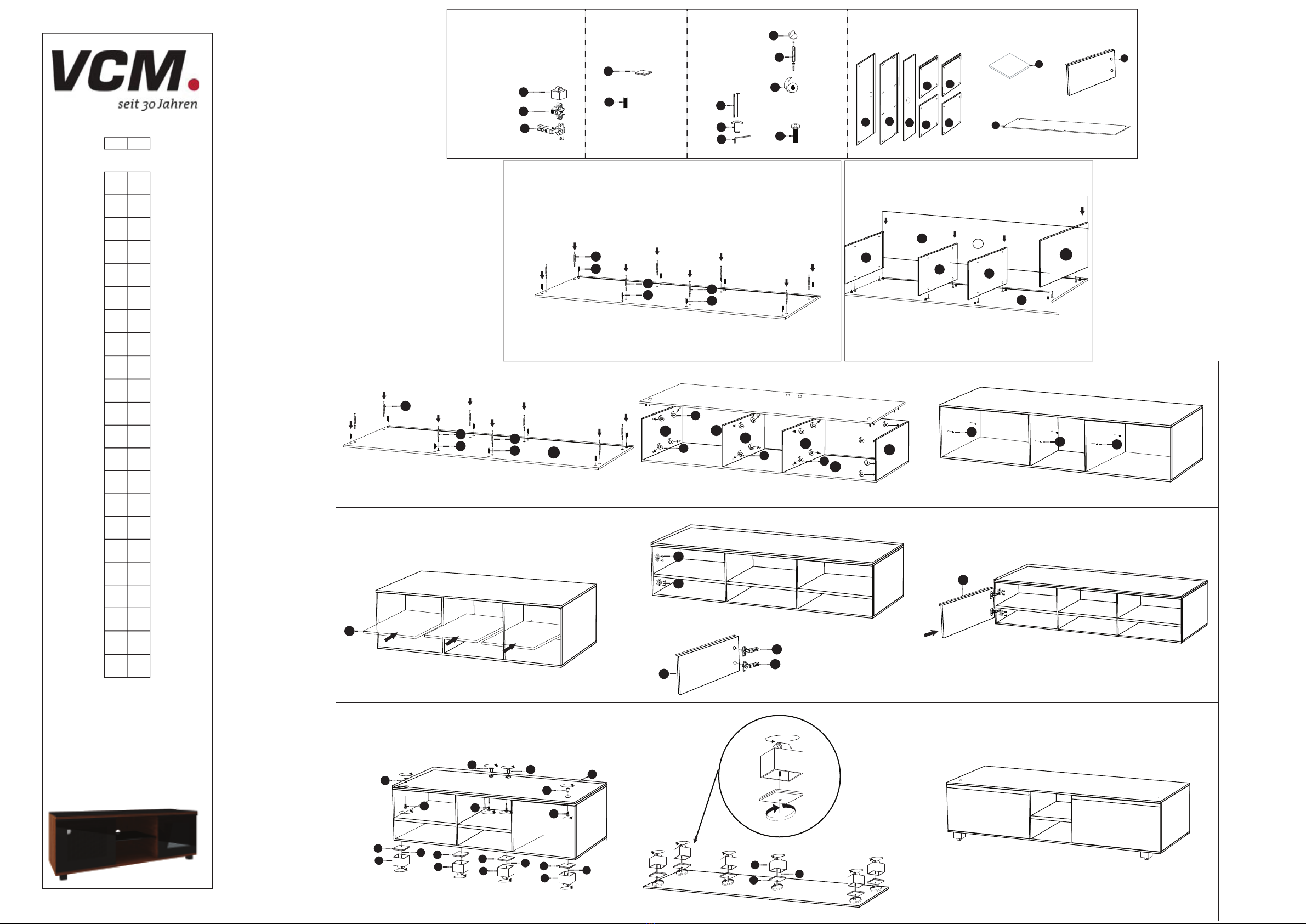 VCM.
seit 30 Jahren