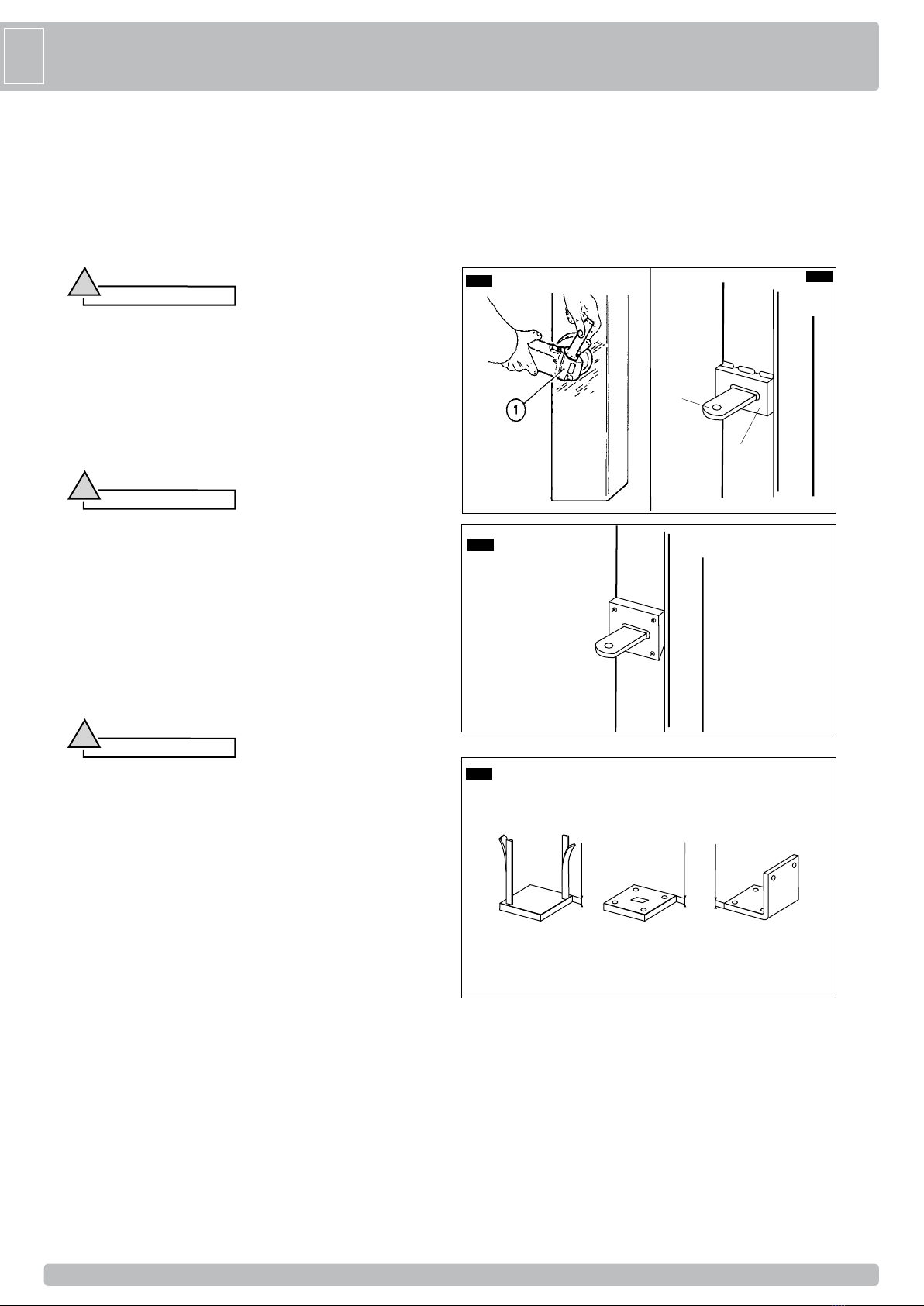 1