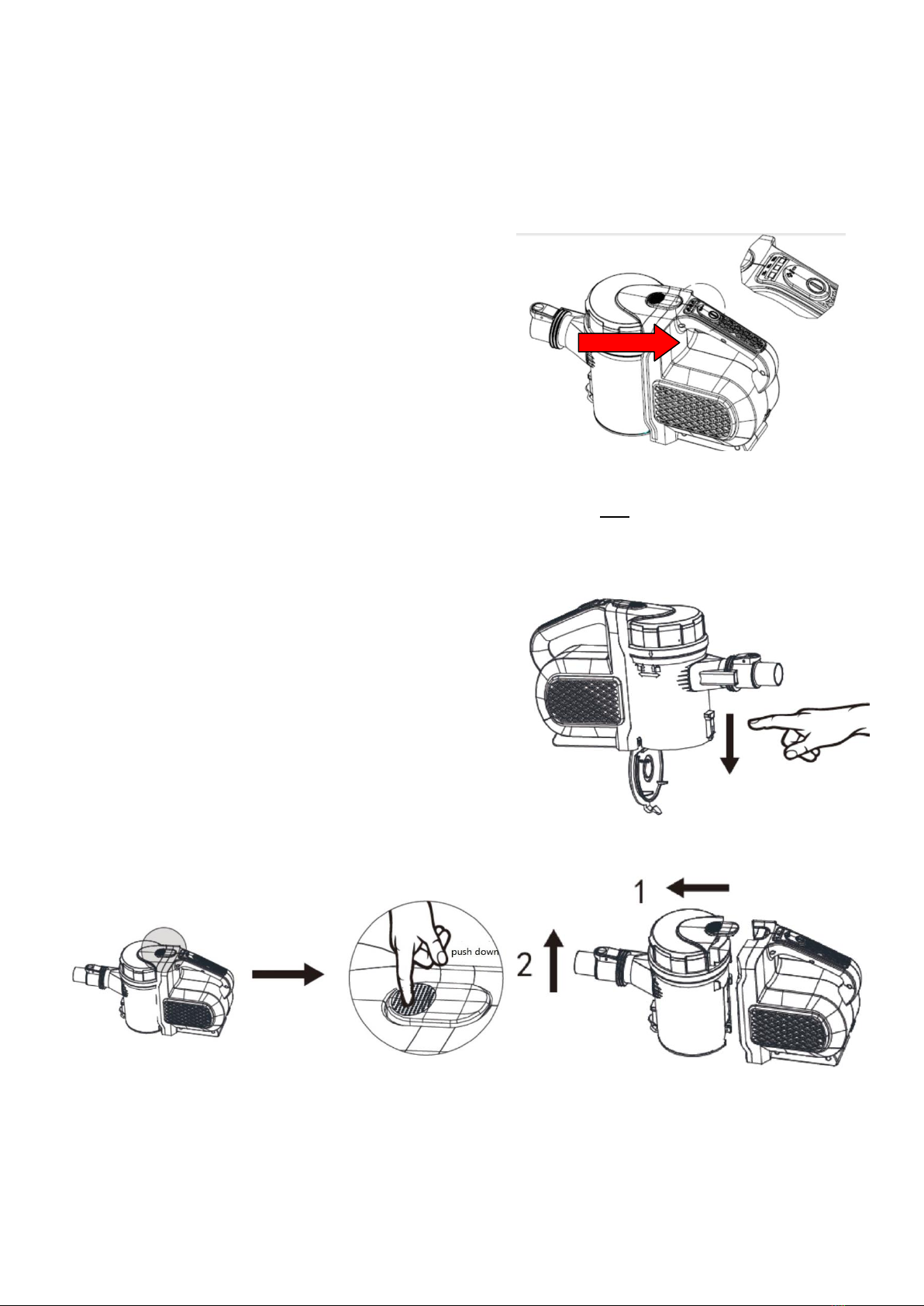 1

push down

2