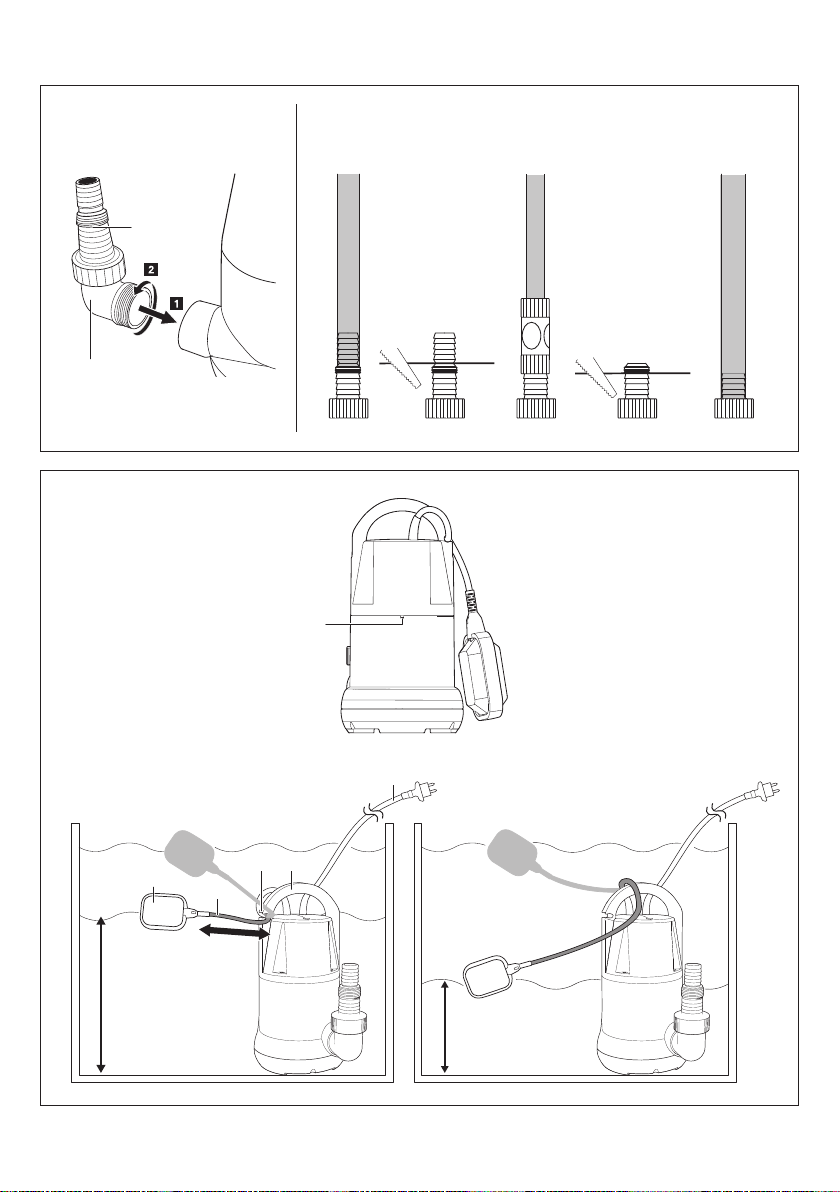 2

1