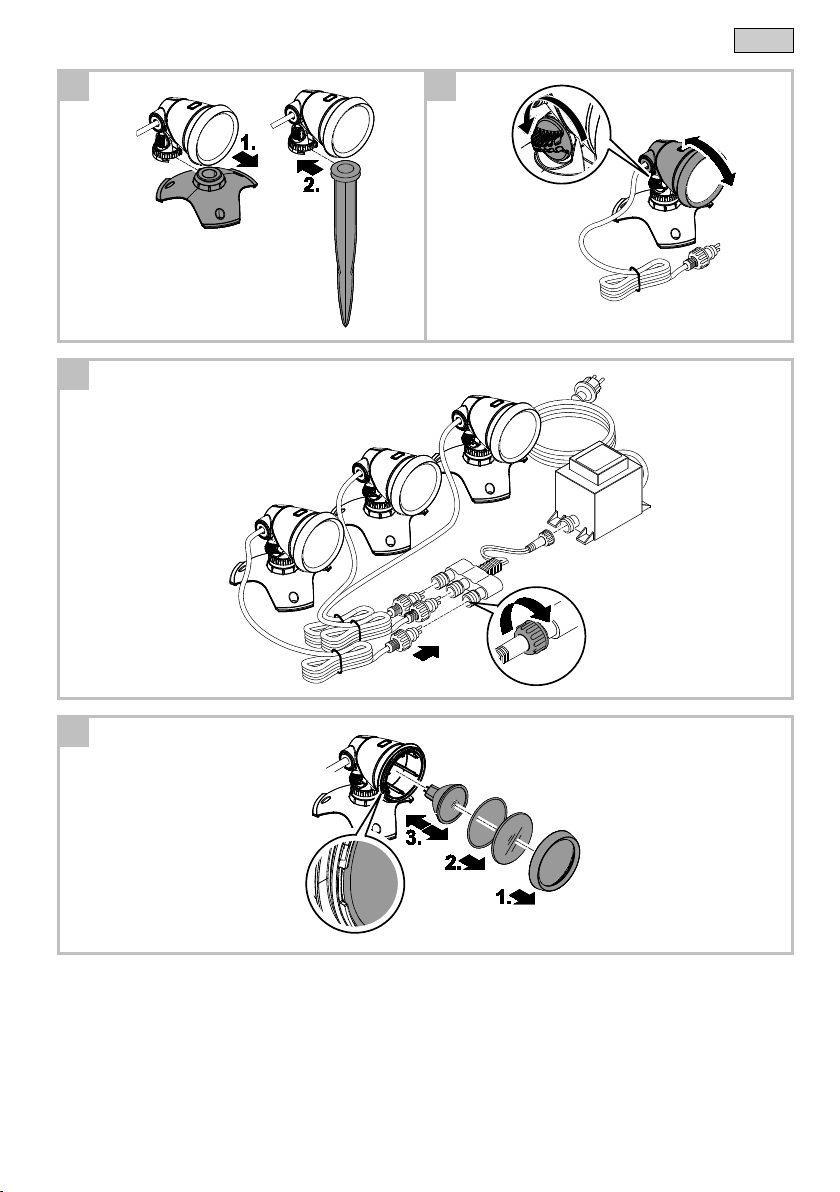 1.
2.

3.
2.
1.