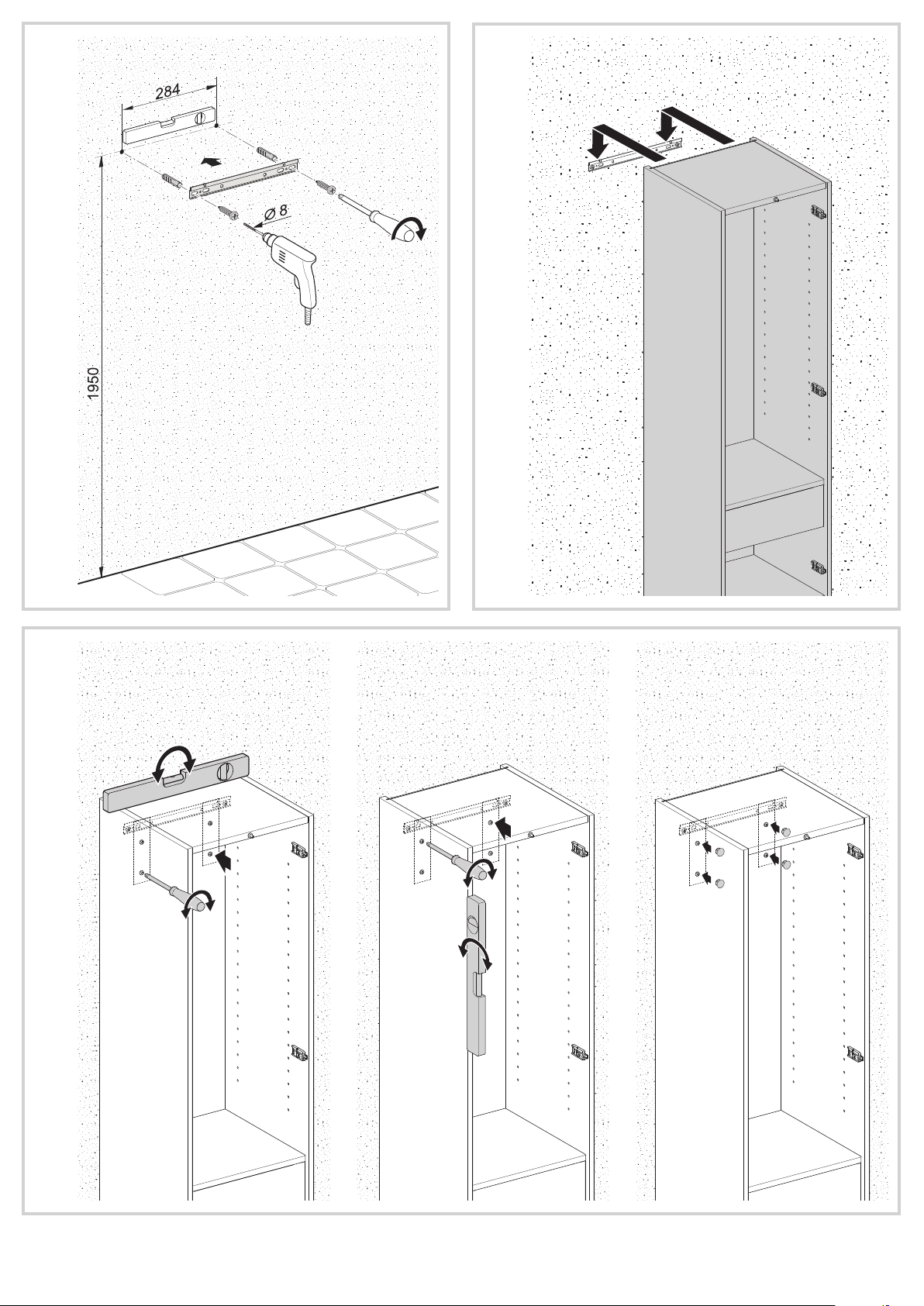 284

Ø 8

1950