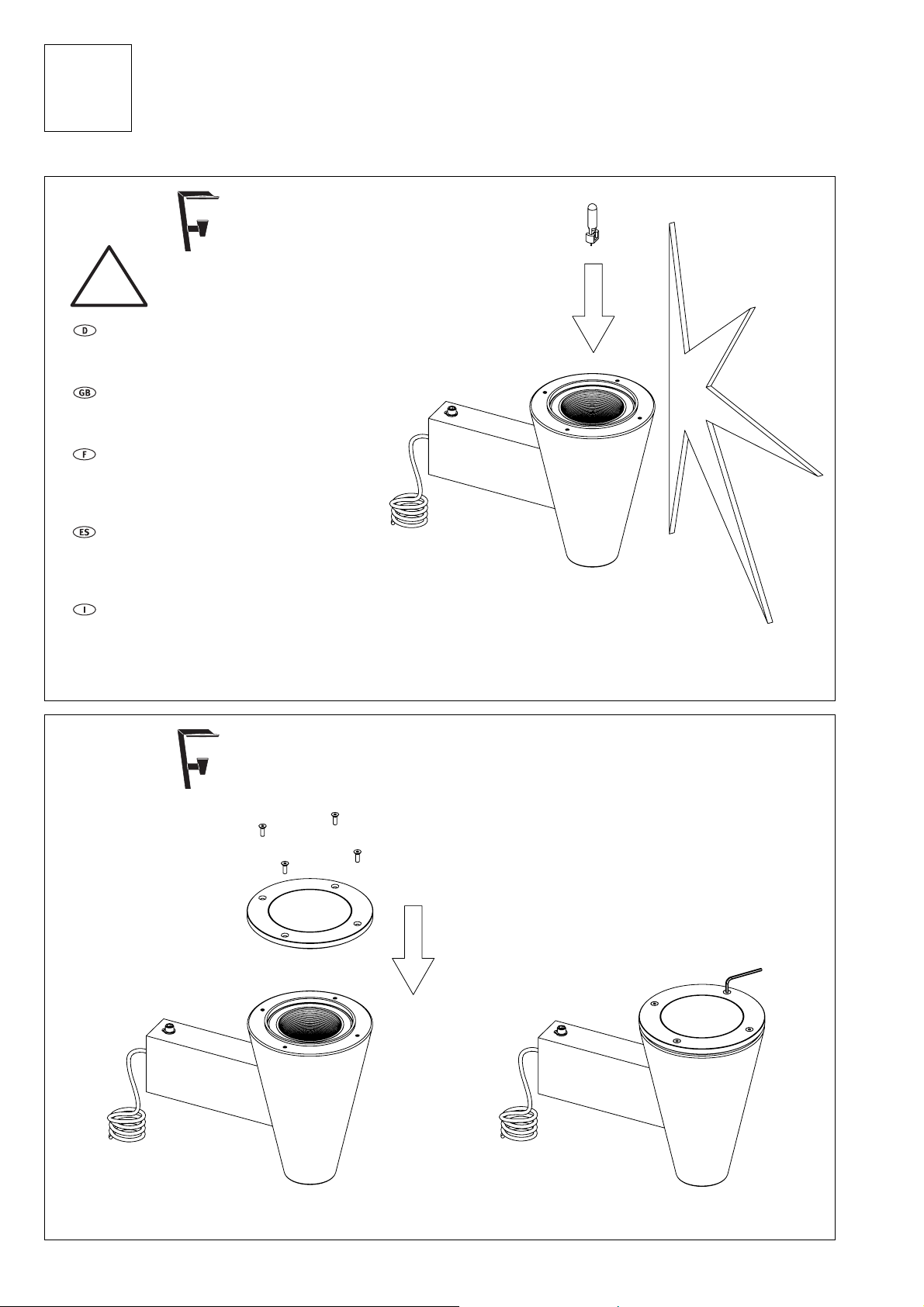 D

GB

F

ES

I