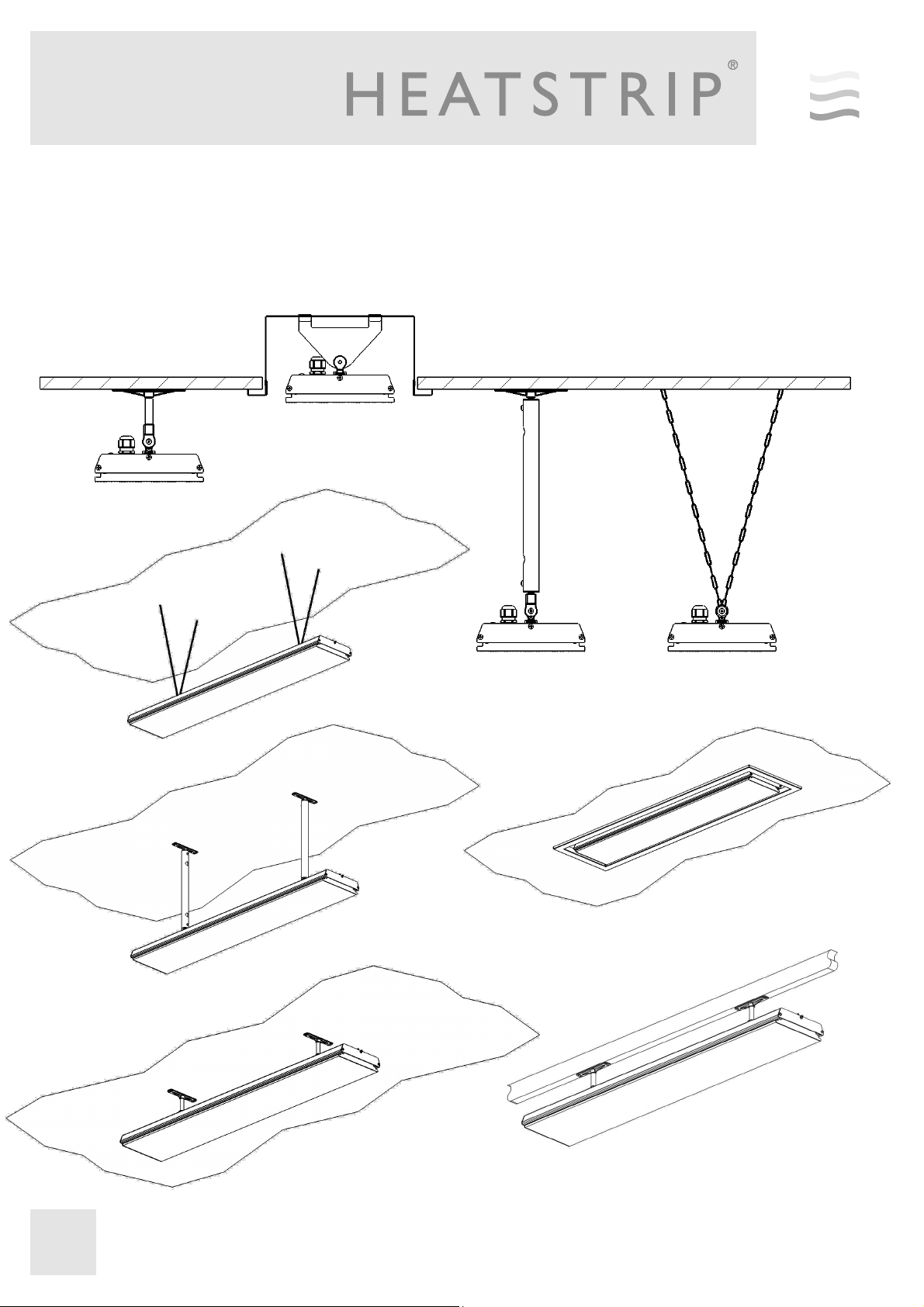 HEATSTRIP®