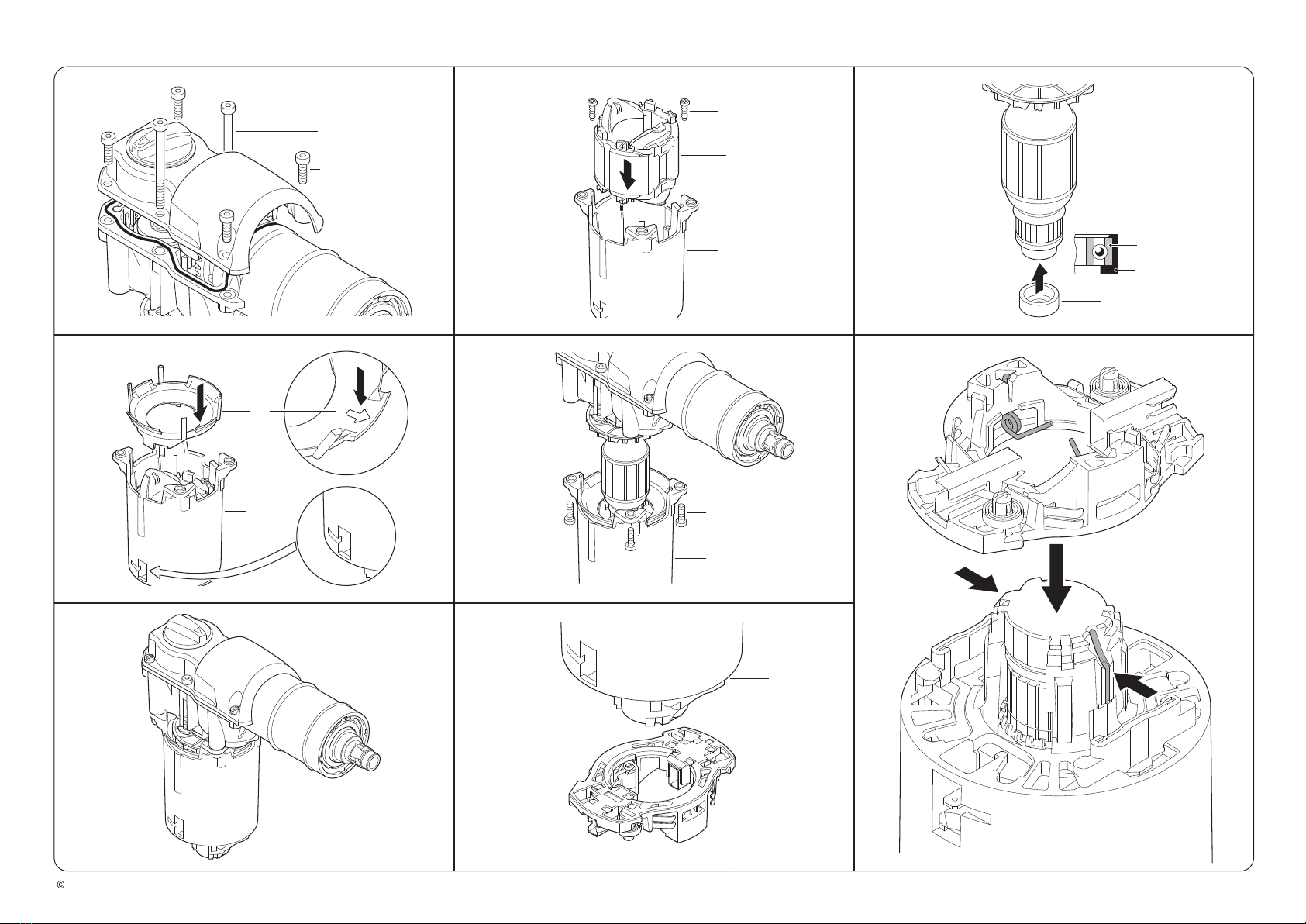 ©