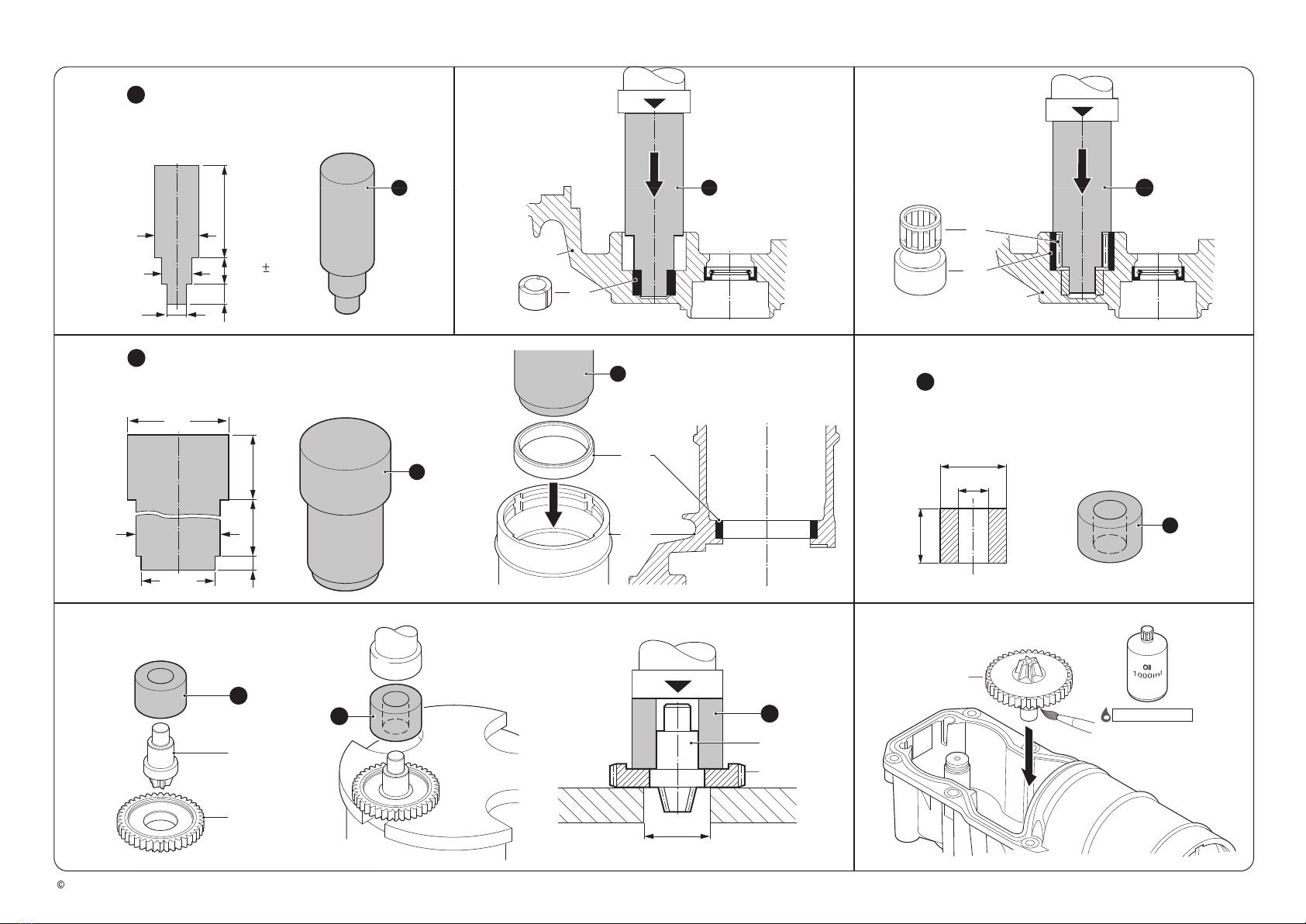 ±

Oil
1000ml

©