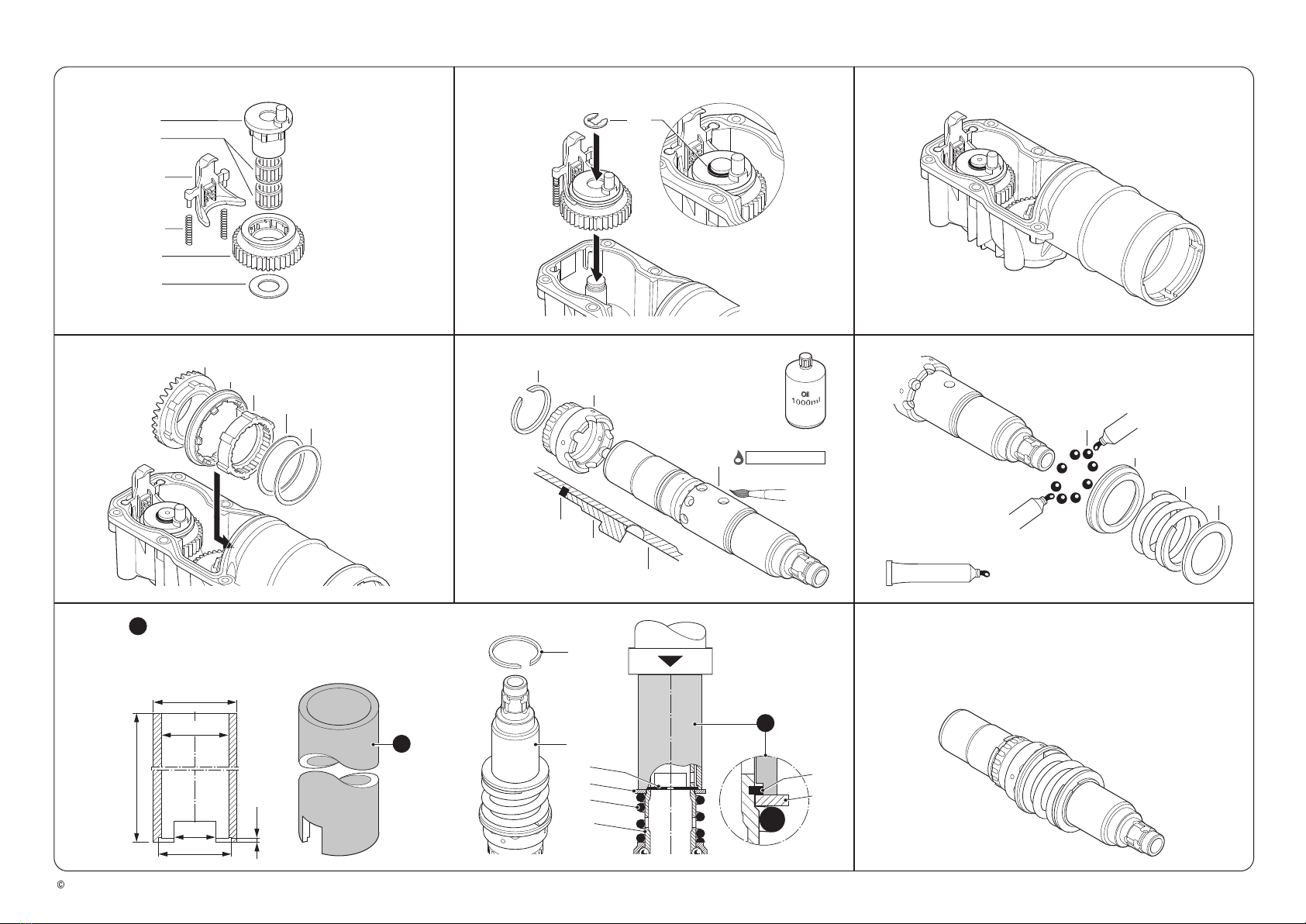 Oil
1000ml

©