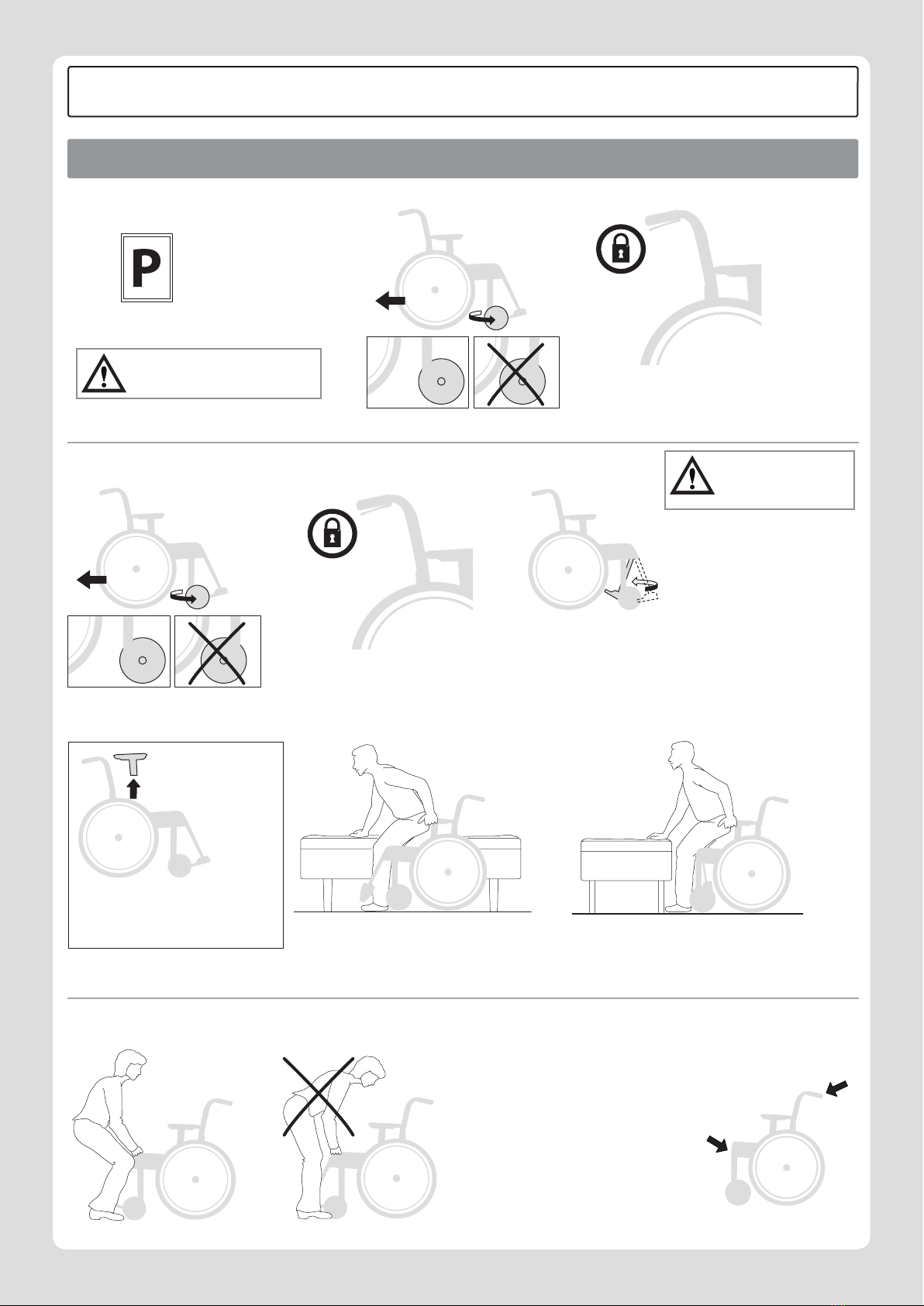 P