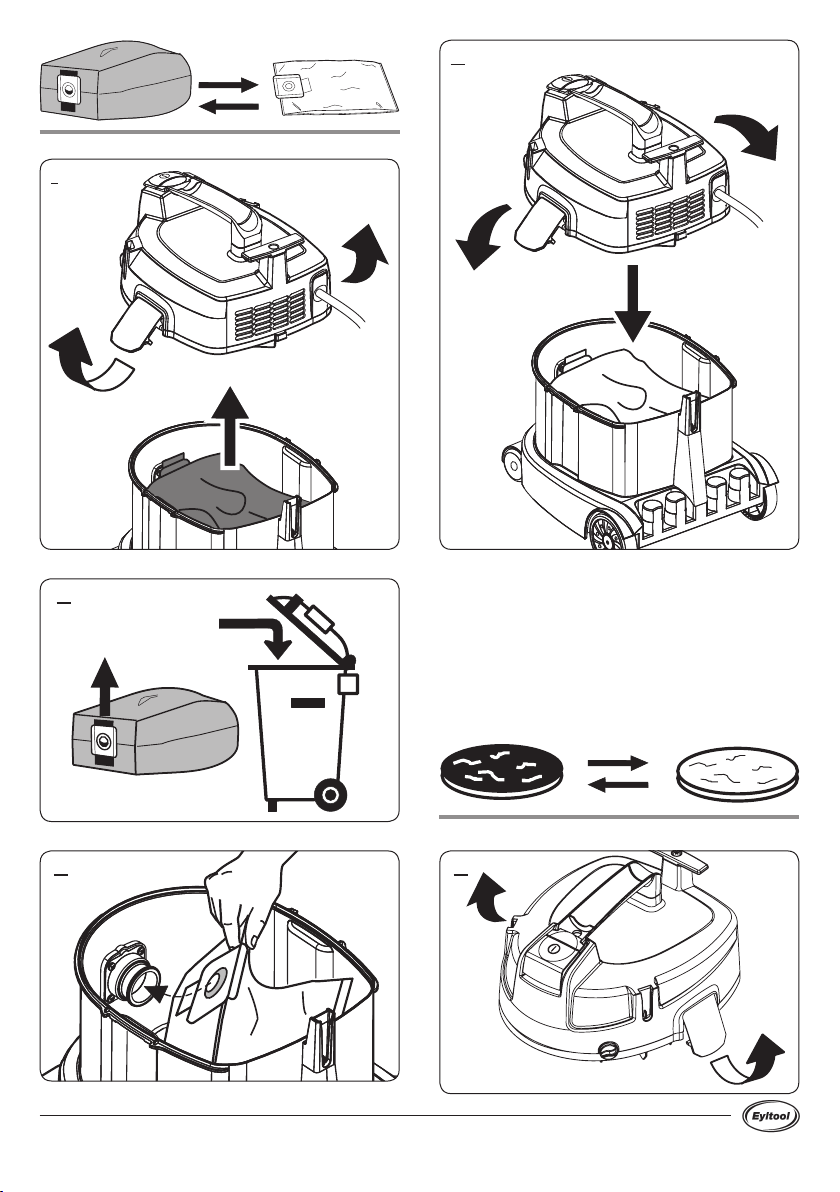 Eyltool