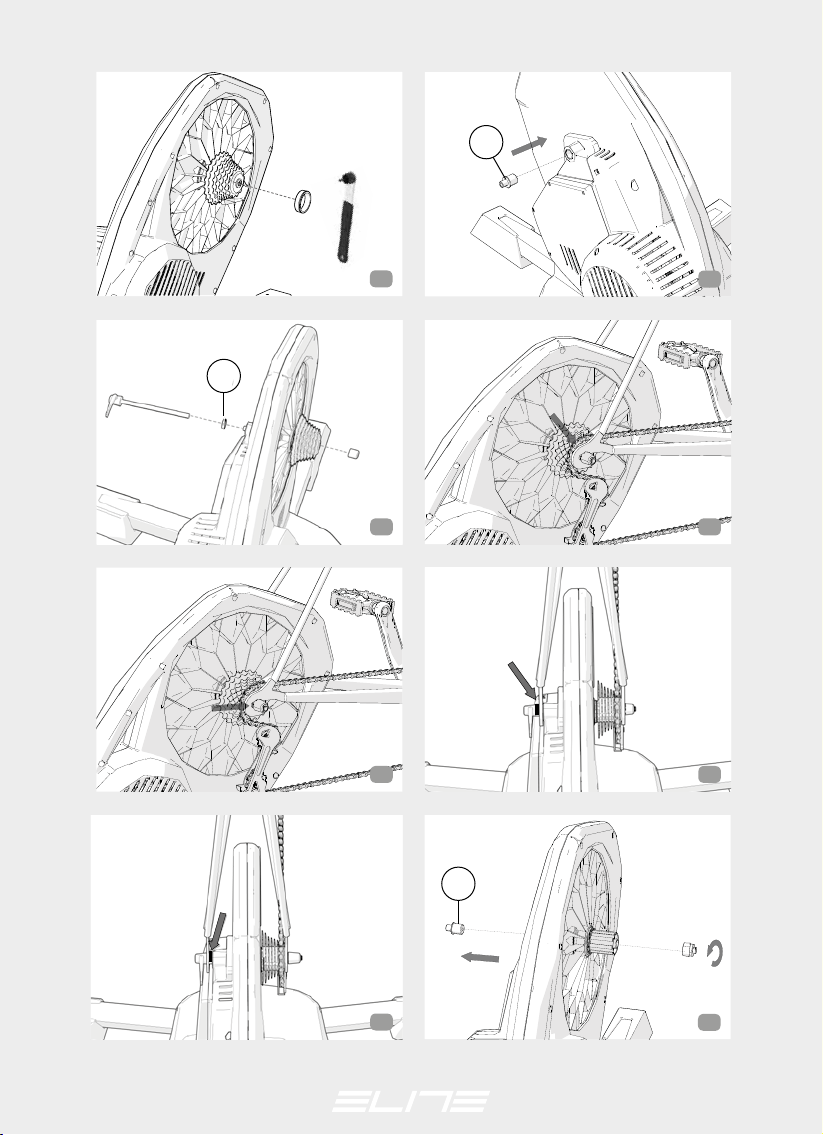 ELITE