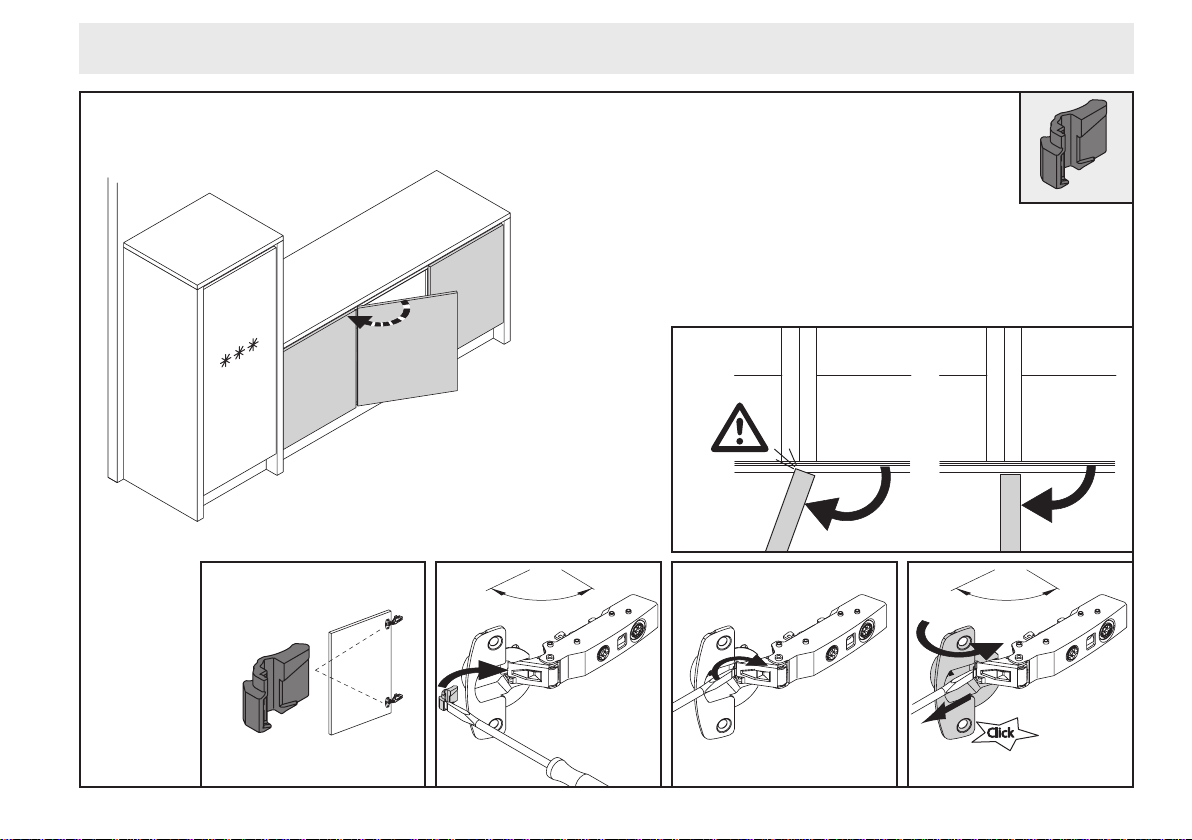 ***

Click