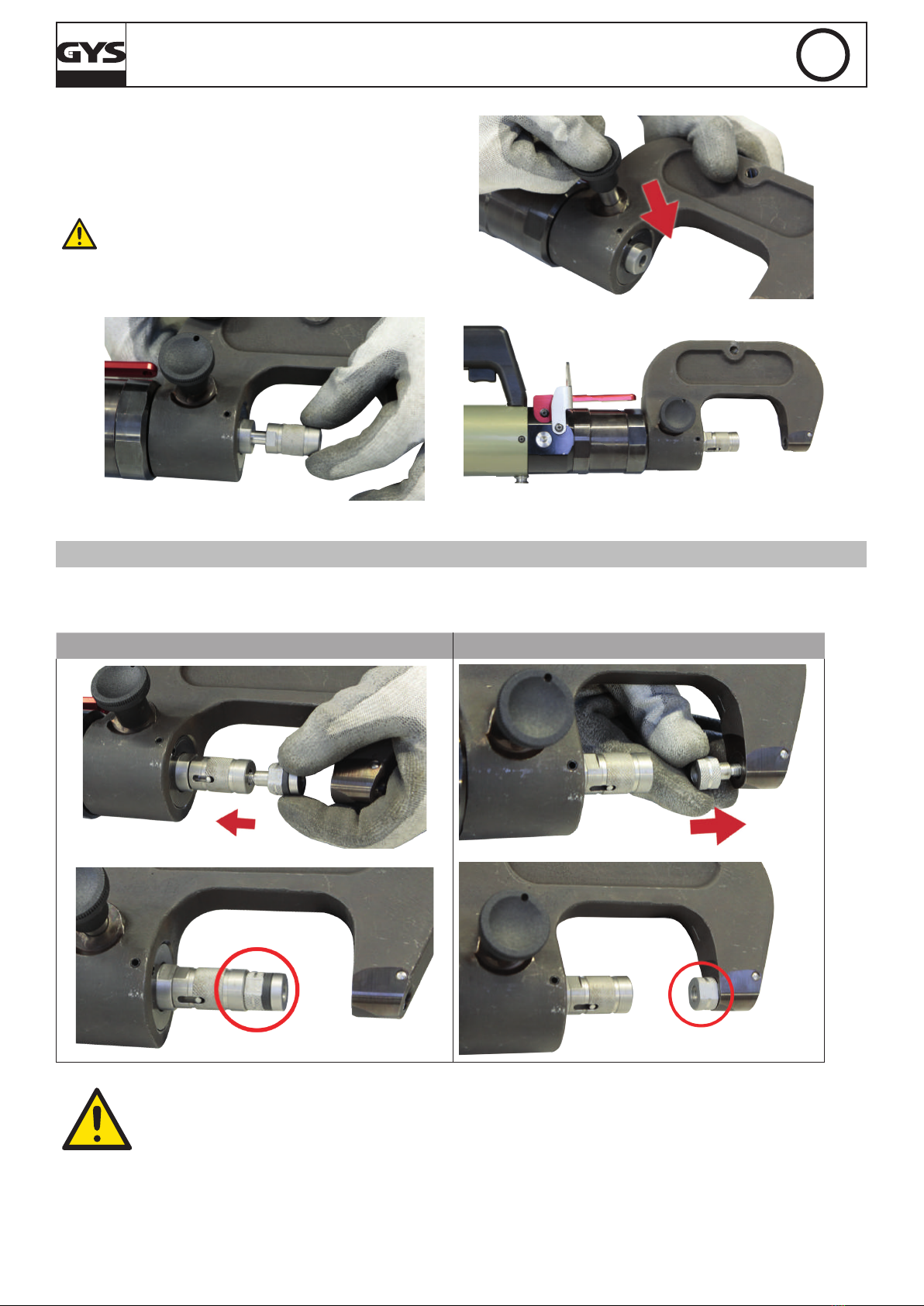 GYS