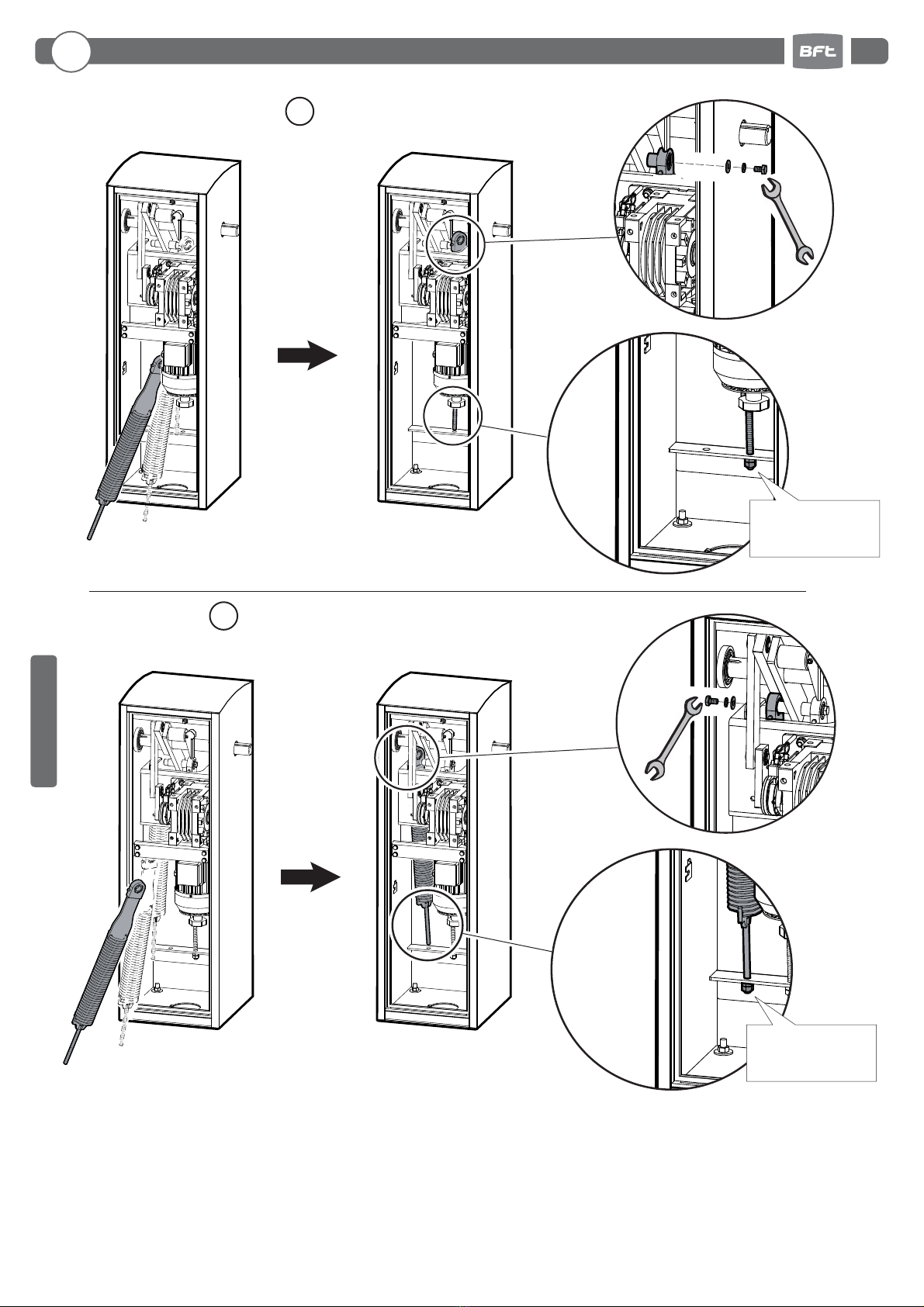 BFT