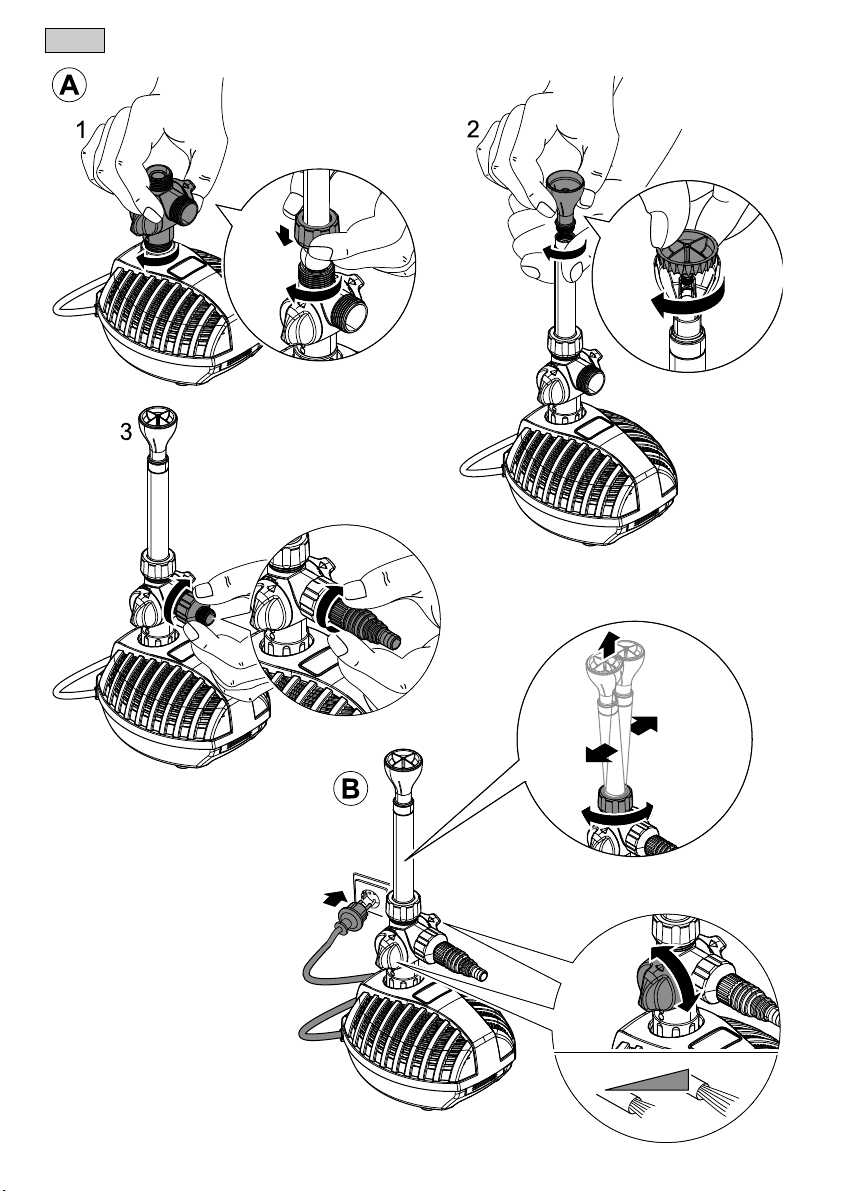 A

1

2

3

B