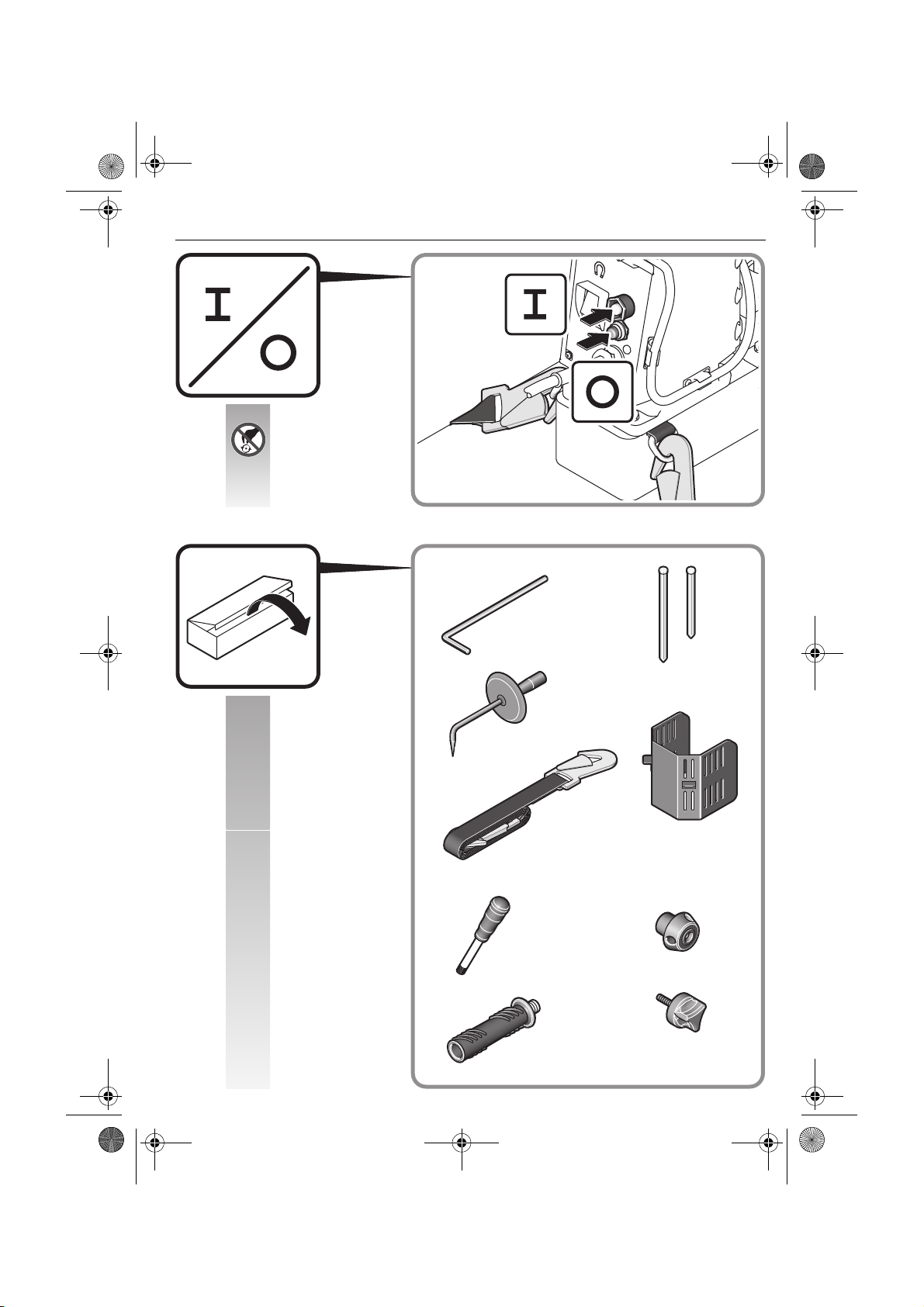 I
O
I
O