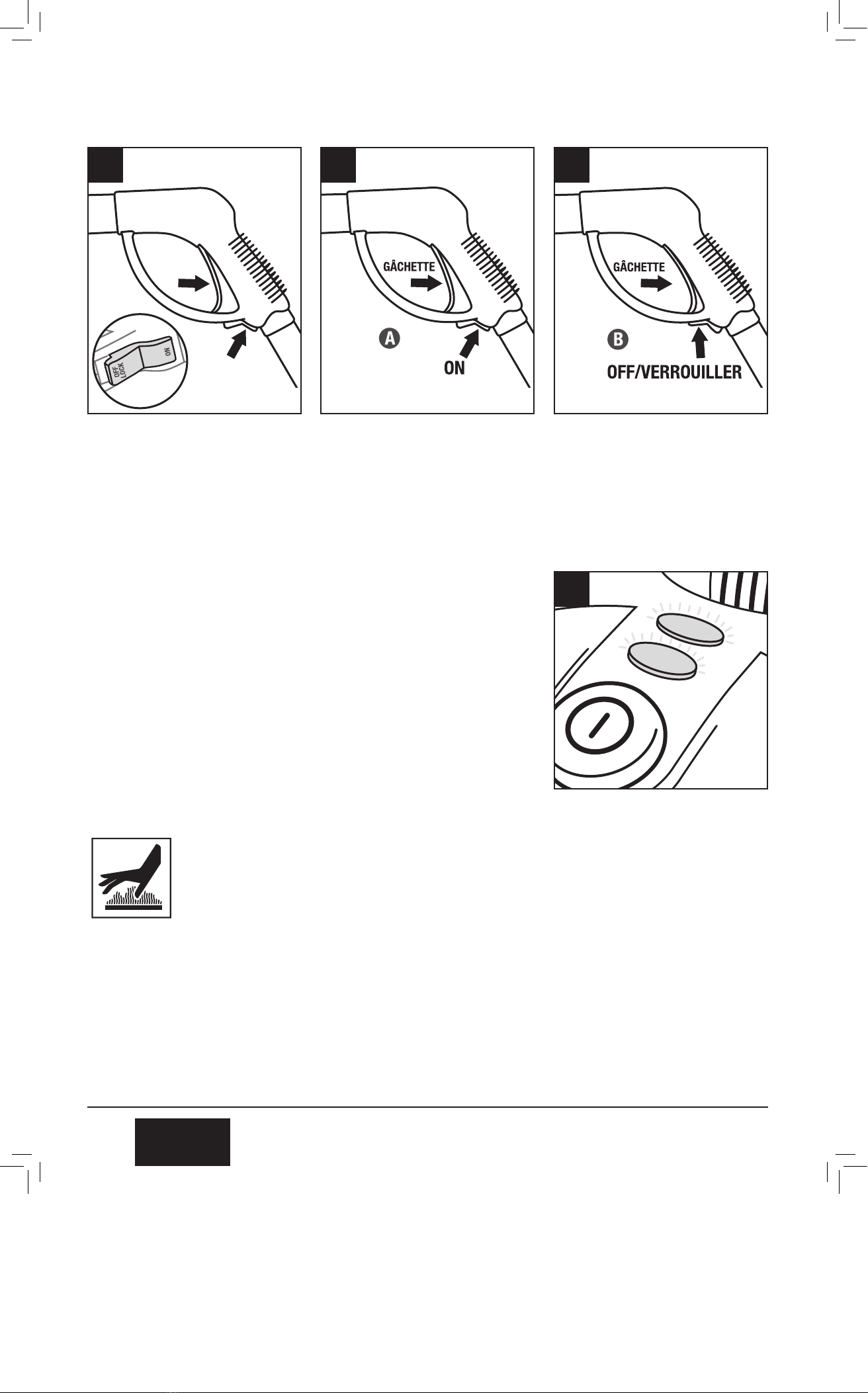 OFF LOCK
ON

GÂCHETTE
A
ON

GÂCHETTE
B
OFF/VERROUILLER