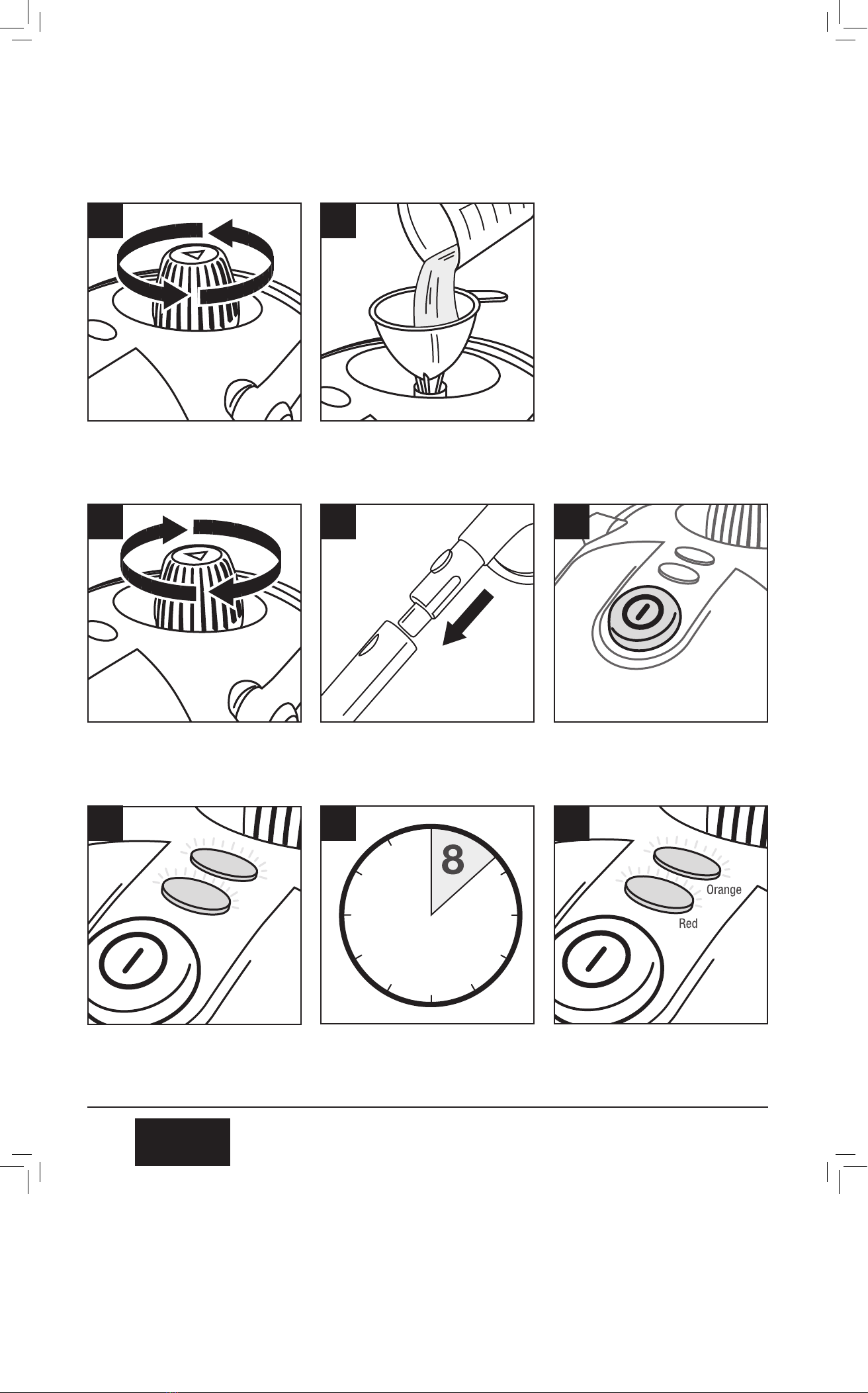 8

Orange

Red