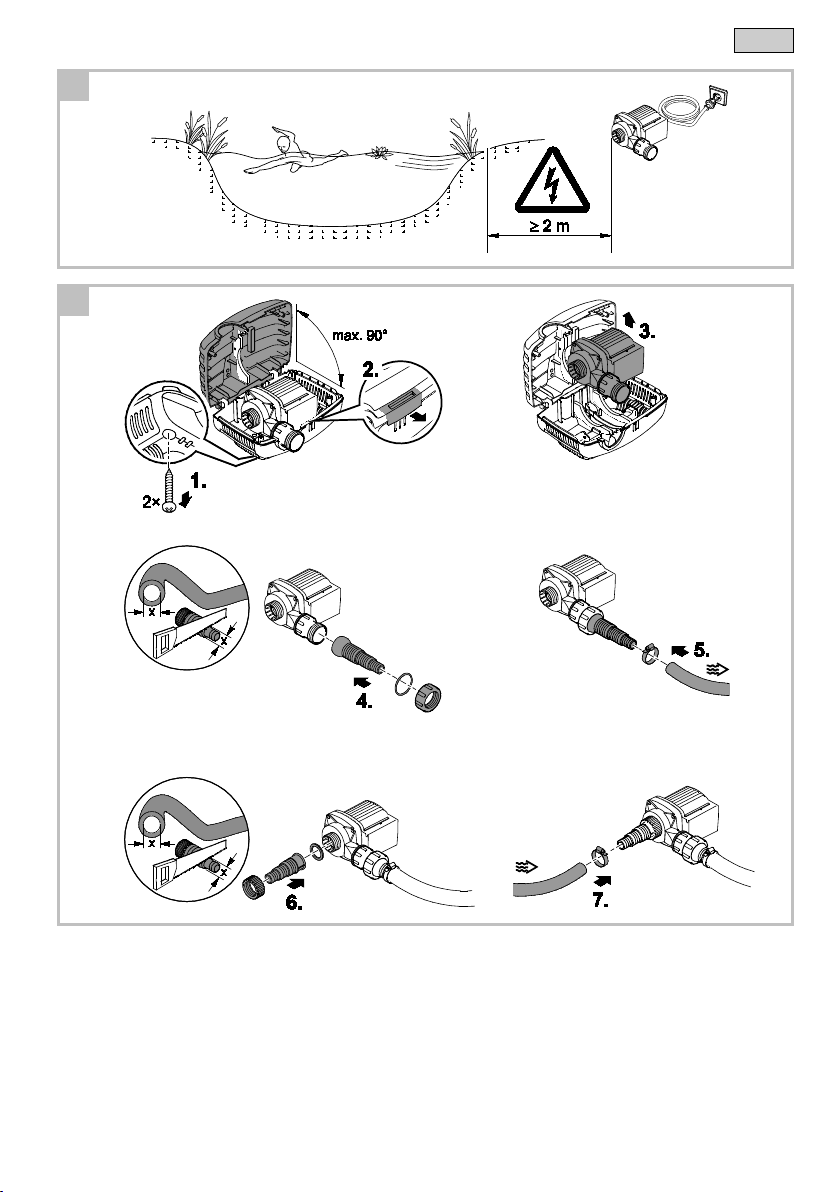 ≥ 2 m

max. 90°

2.

3.

1.

2×

x

x

4.

5.

x

x

6.

7.