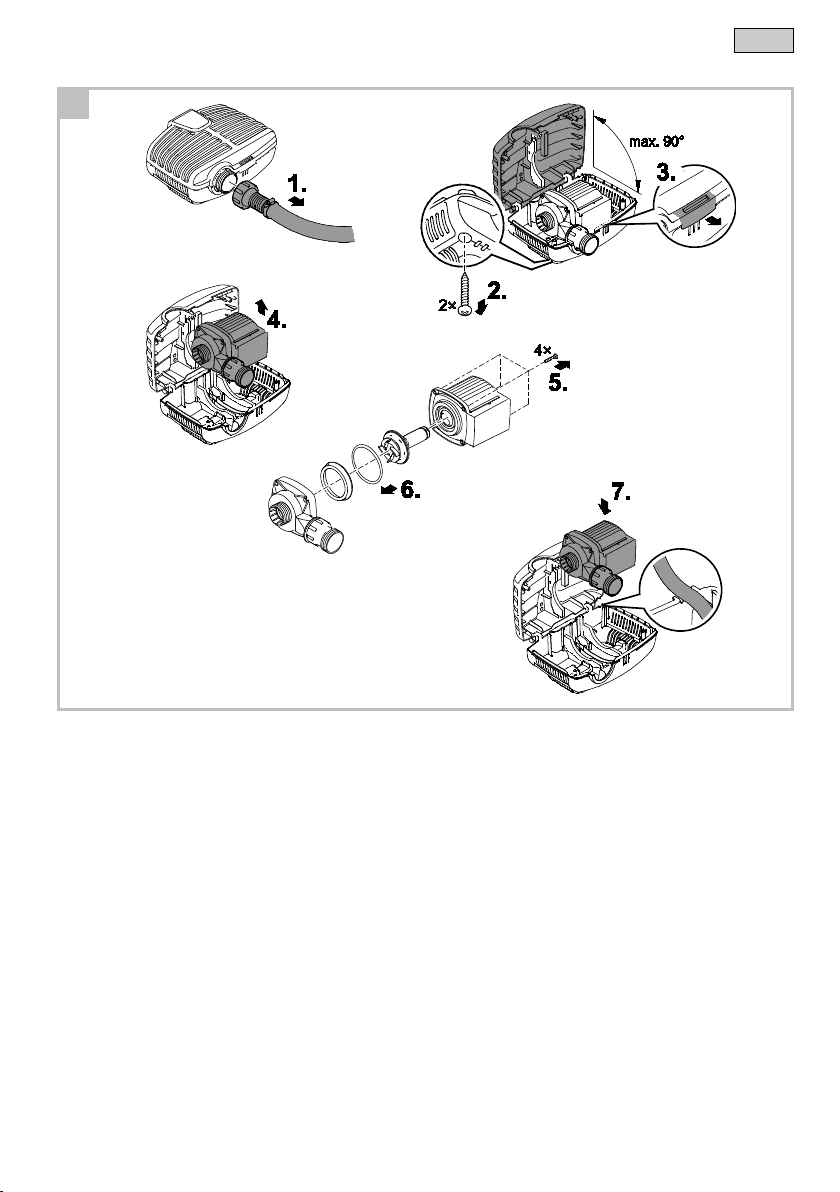 1.

max. 90°

3.

2×

2.

4.

4×

5.

6.

7.