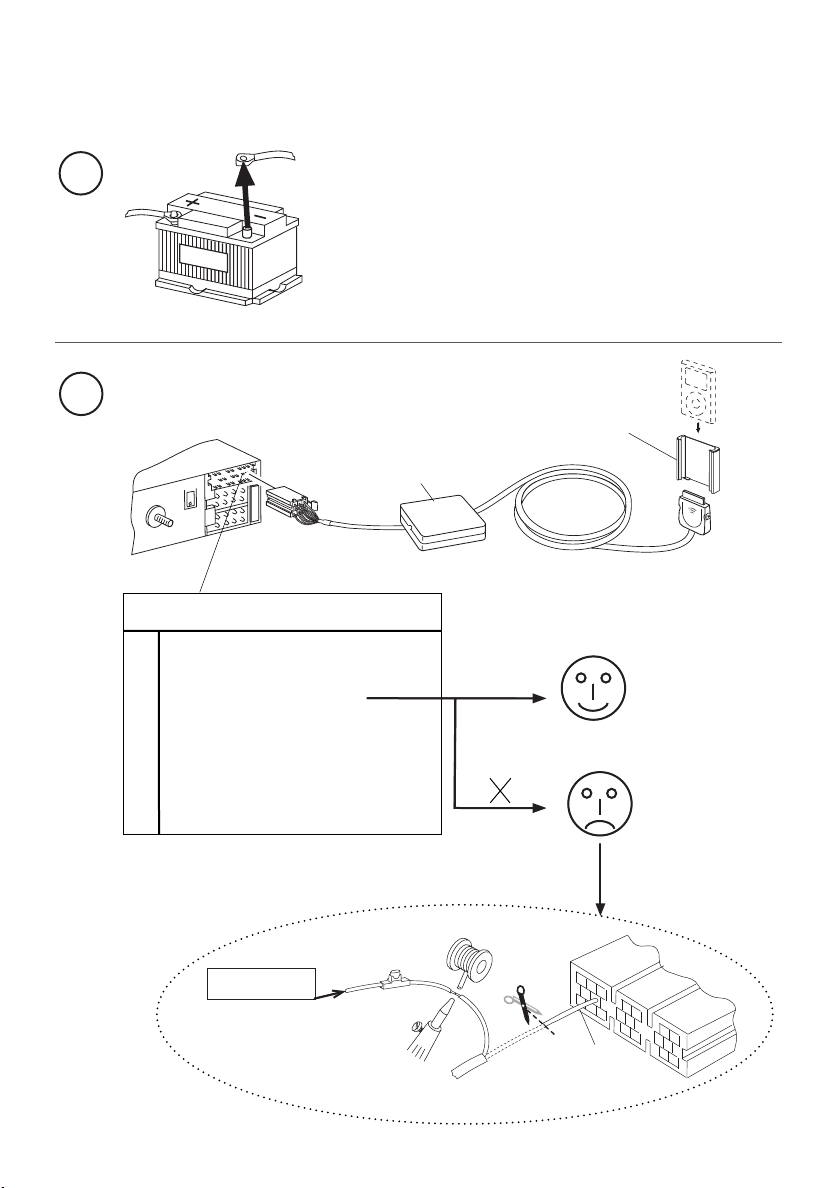 +
−