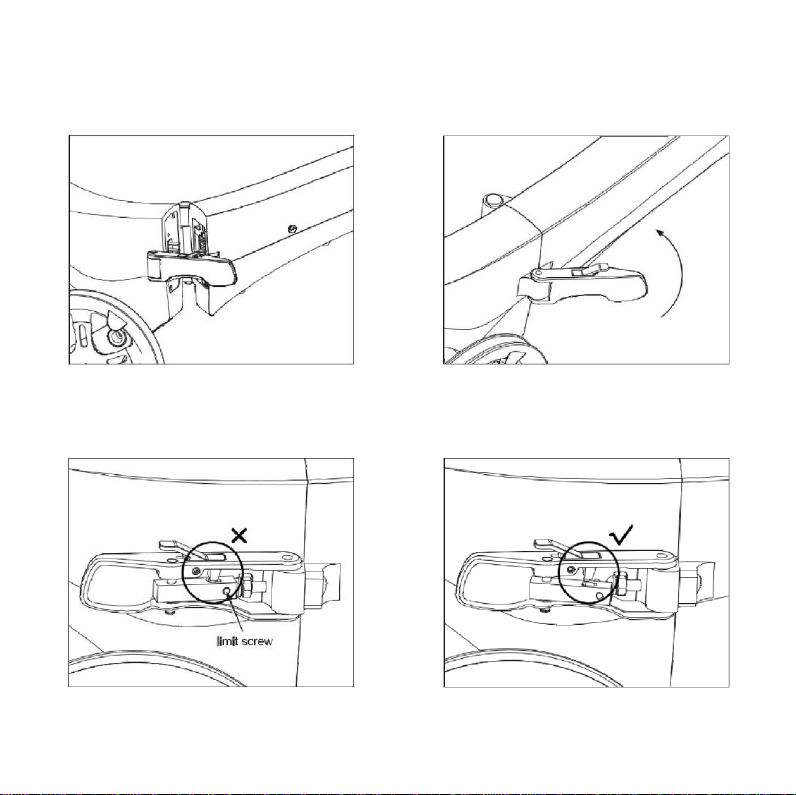 limit screw