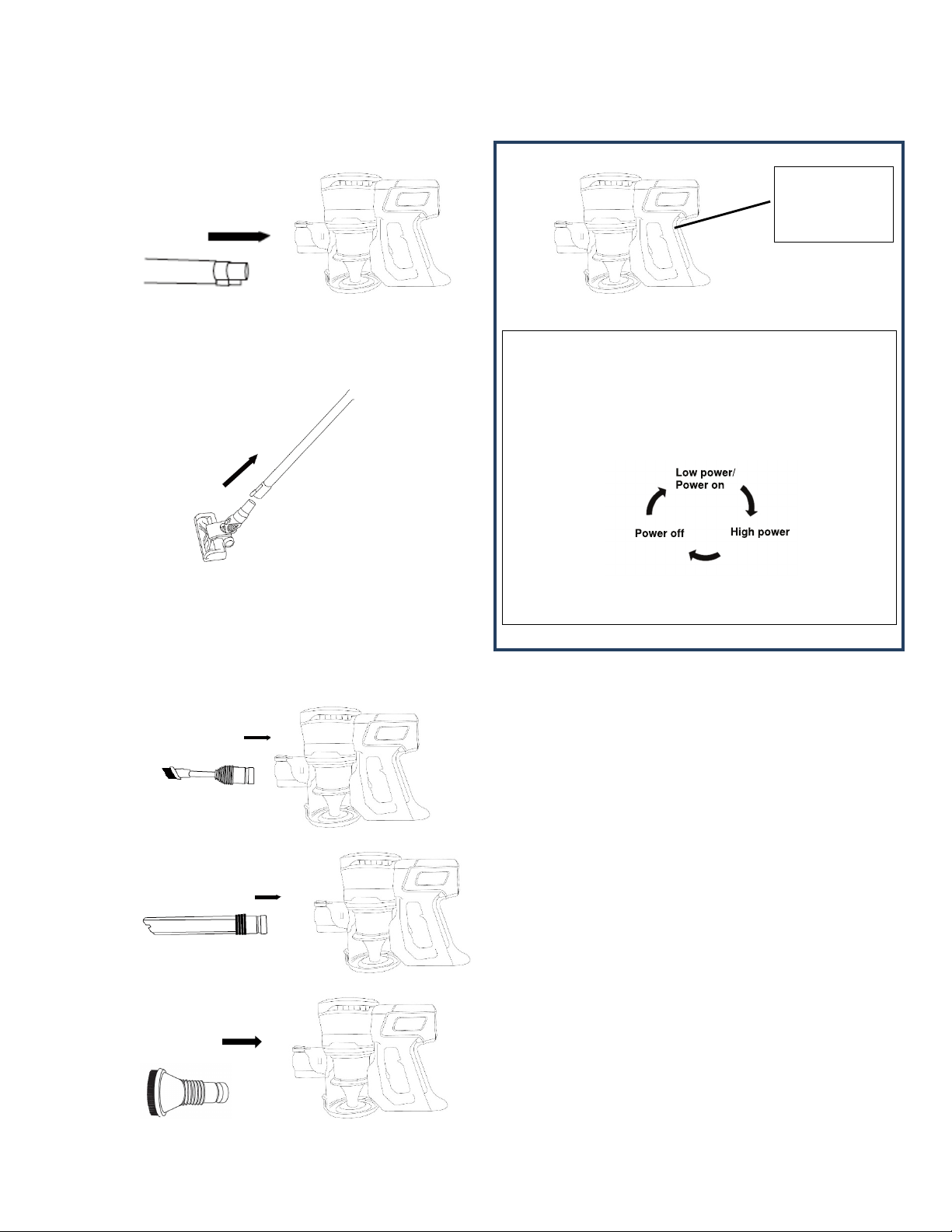 Low power/
Power on

High power

Power off