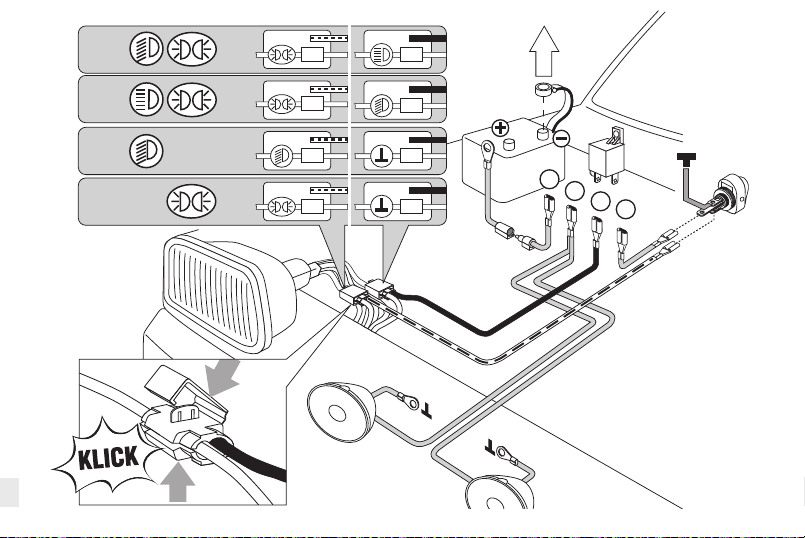 KLICK