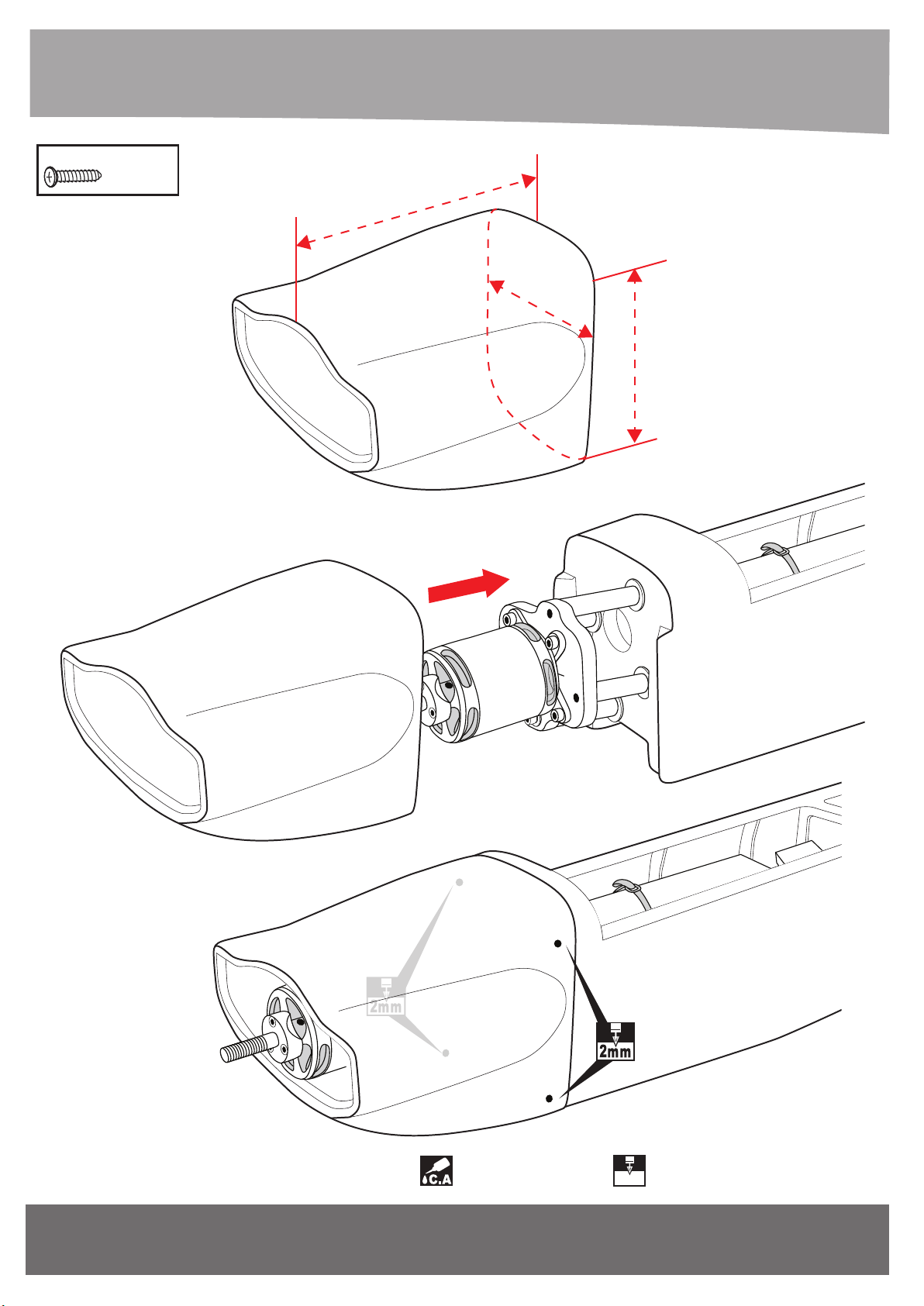 2mm

2mm

C.A