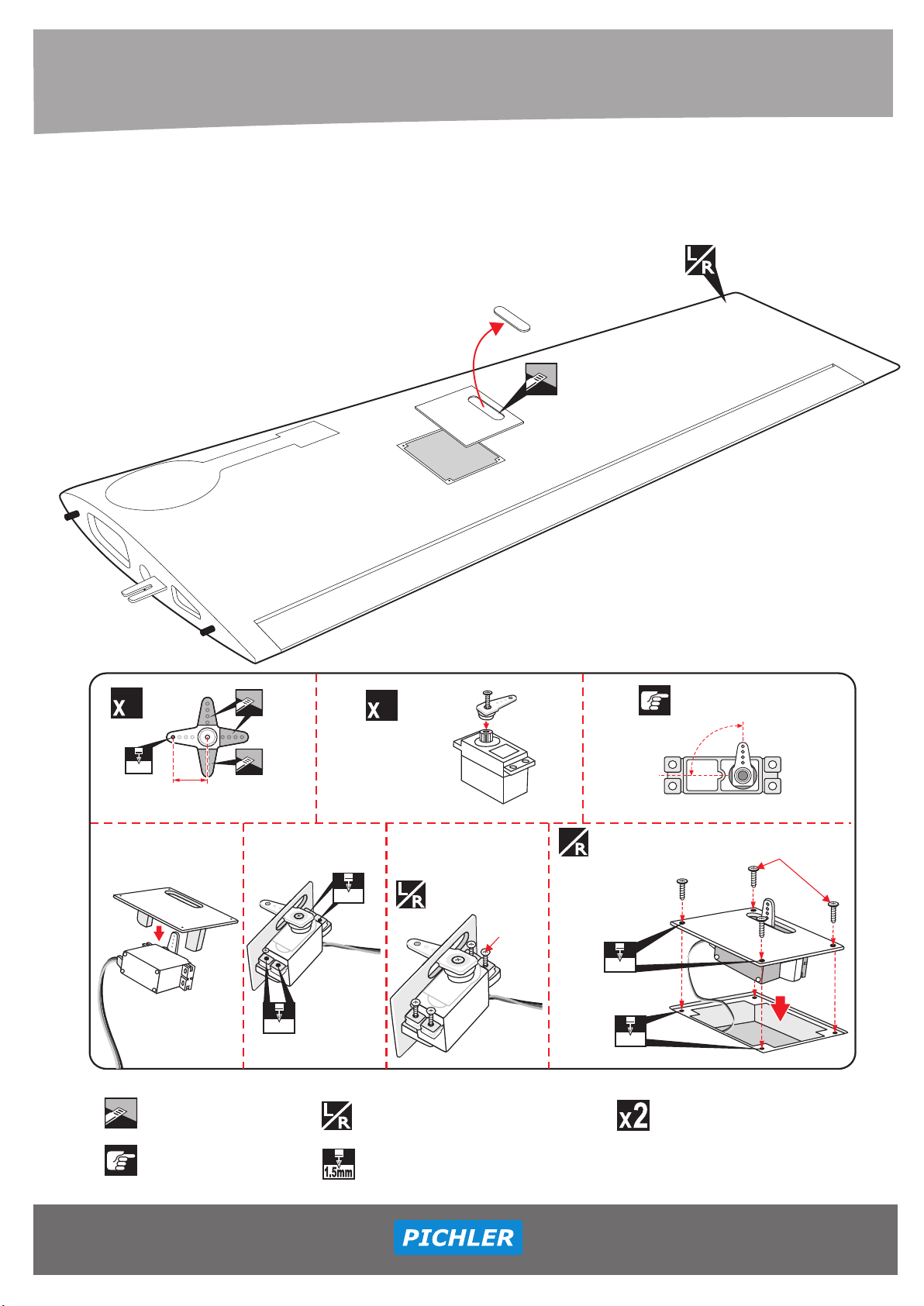 L
R

X

X

R

L
R

L
R

x2

1,5mm

PICHLER