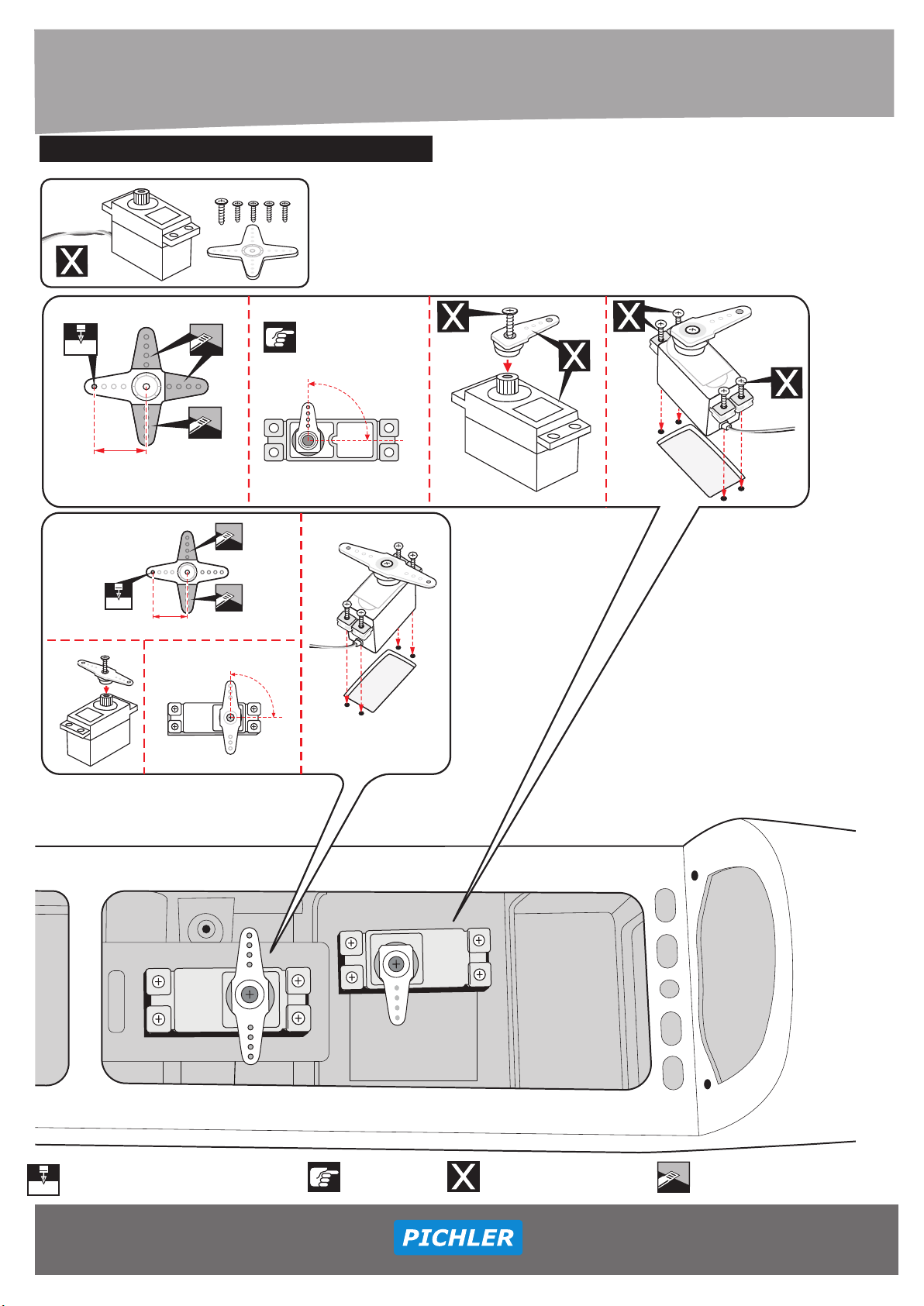 X

X

X

X

X

X

PICHLER