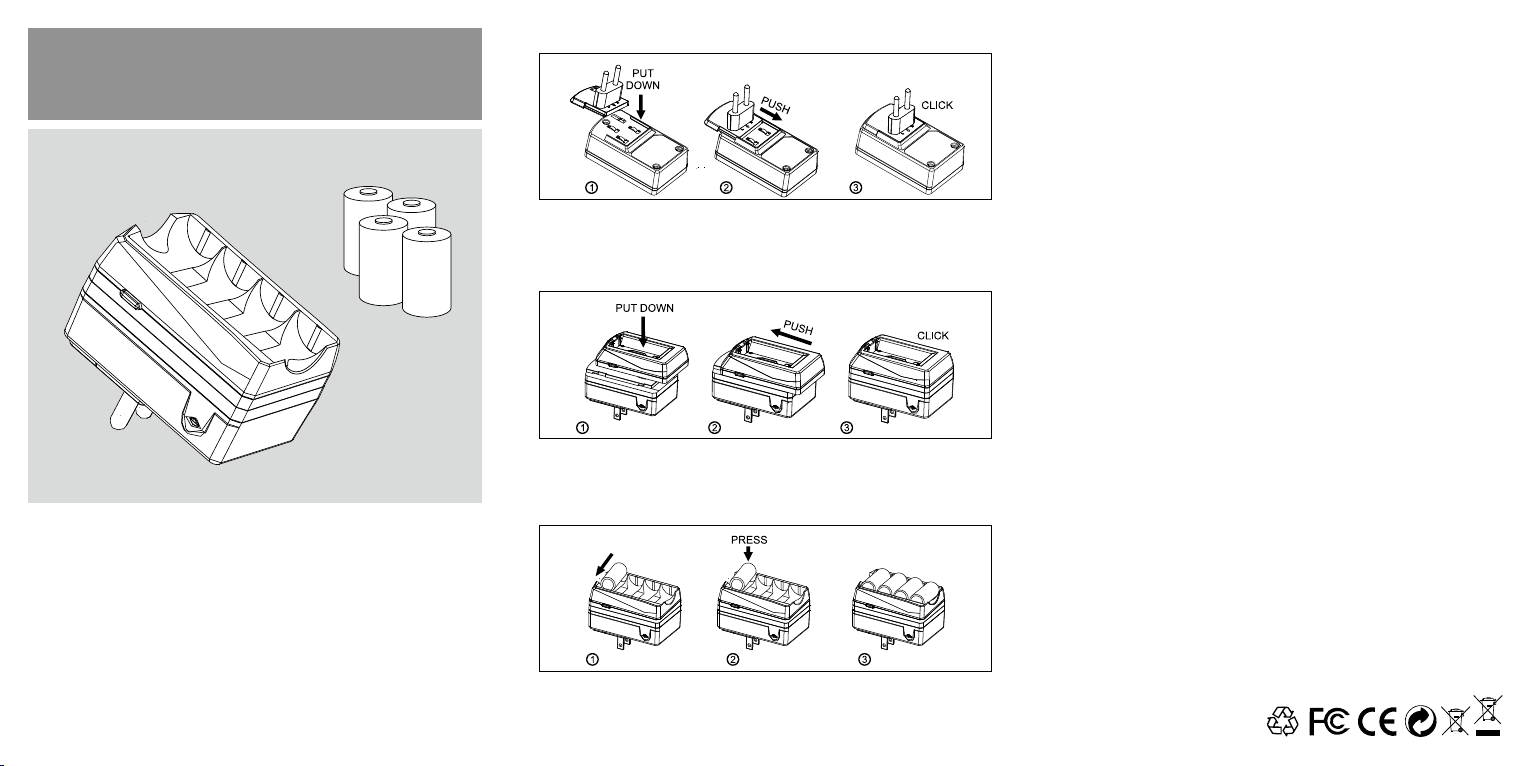 PUT DOWN

PUSH

CLICK

① ② ③

PUT DOWN

PUSH

CLICK

① ② ③

PRESS

① ② ③

FC CE