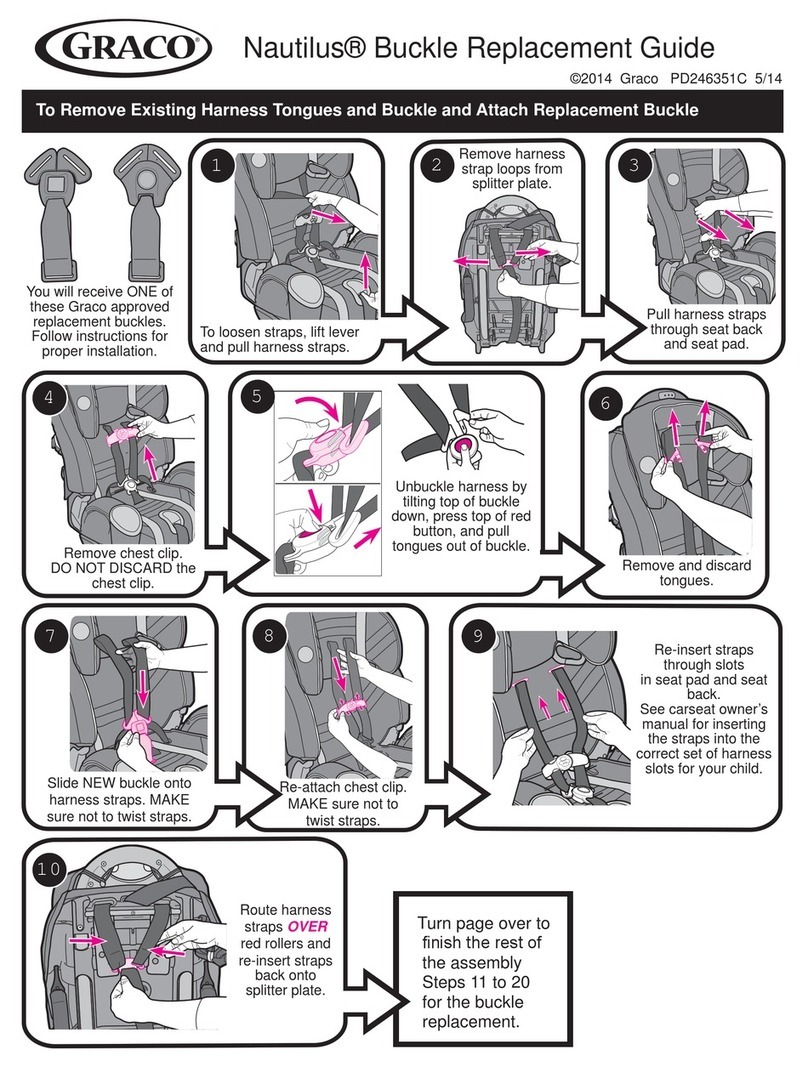 GRACO

Nautilus® Buckle Replacement Guide

©2014 Graco PD246351C 5/14

To Remove Existing Harness Tongues and Buckle and Attach Replacement Buckle

You will receive ONE of these Graco approved replacement buckles. Follow instructions for proper installation.

1

To loosen straps, lift lever and pull harness straps.

2

Remove harness strap loops from splitter plate.

3

Pull harness straps through seat back and seat pad.

4

Remove chest clip. DO NOT DISCARD the chest clip.

5

Unbuckle harness by tilting top of buckle down, press top of red button, and pull tongues out of buckle.

6

Remove and discard tongues.

7

Slide NEW buckle onto harness straps. MAKE sure not to twist straps.

8

Re-attach chest clip. MAKE sure not to twist straps.

9

Re-insert straps through slots in seat pad and seat back. See carseat owner's manual for inserting the straps into the correct set of harness slots for your child.

10

Route harness straps OVER red rollers and re-insert straps back onto splitter plate.

Turn page over to finish the rest of the assembly Steps 11 to 20 for the buckle replacement.