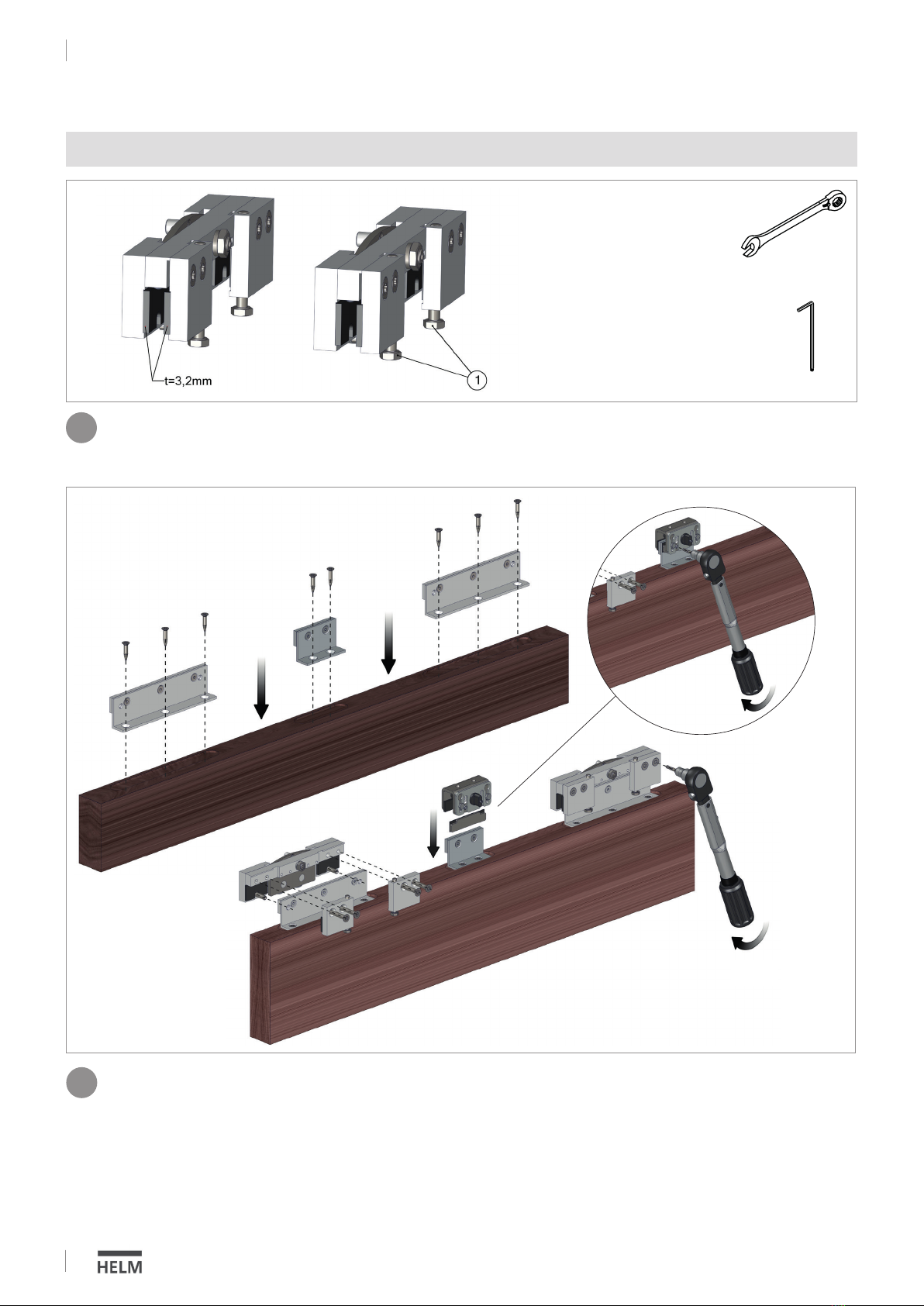 t=3,2mm

1

HELM