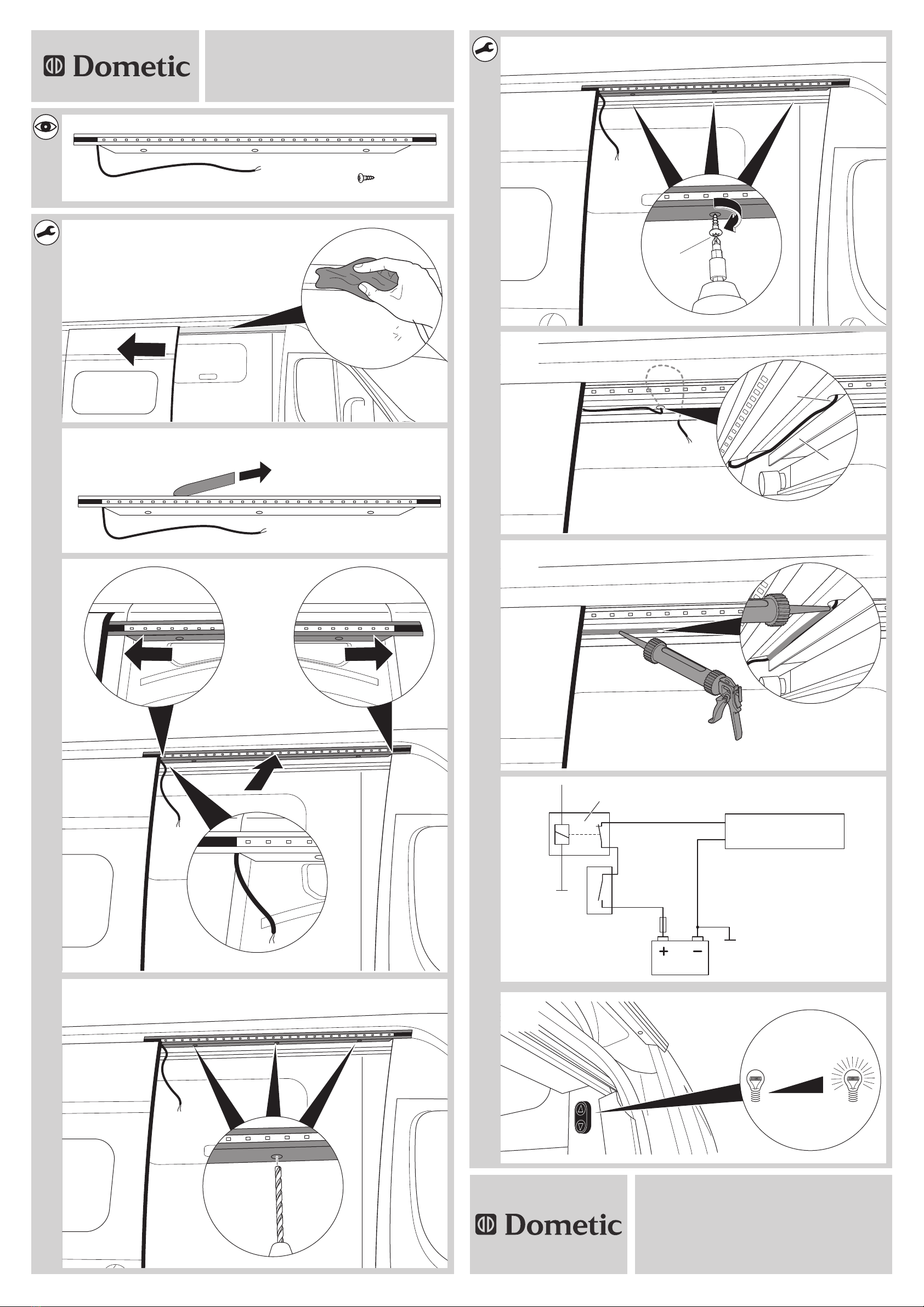 Dometic

+ −

Dometic