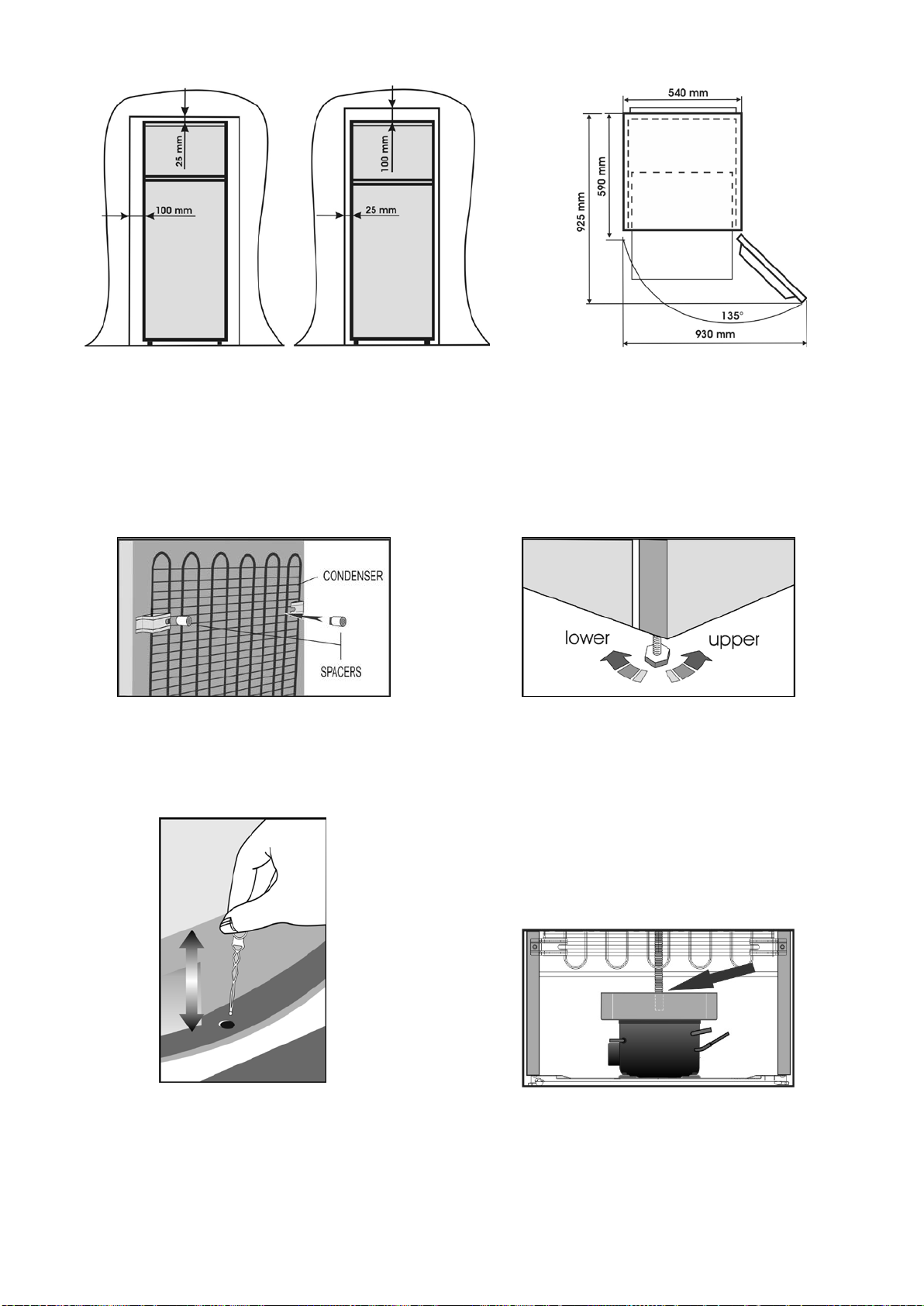 25 mm
100 mm
100 mm
25 mm

540 mm
590 mm
925 mm
135°
930 mm

CONDENSER
SPACERS

lower
upper