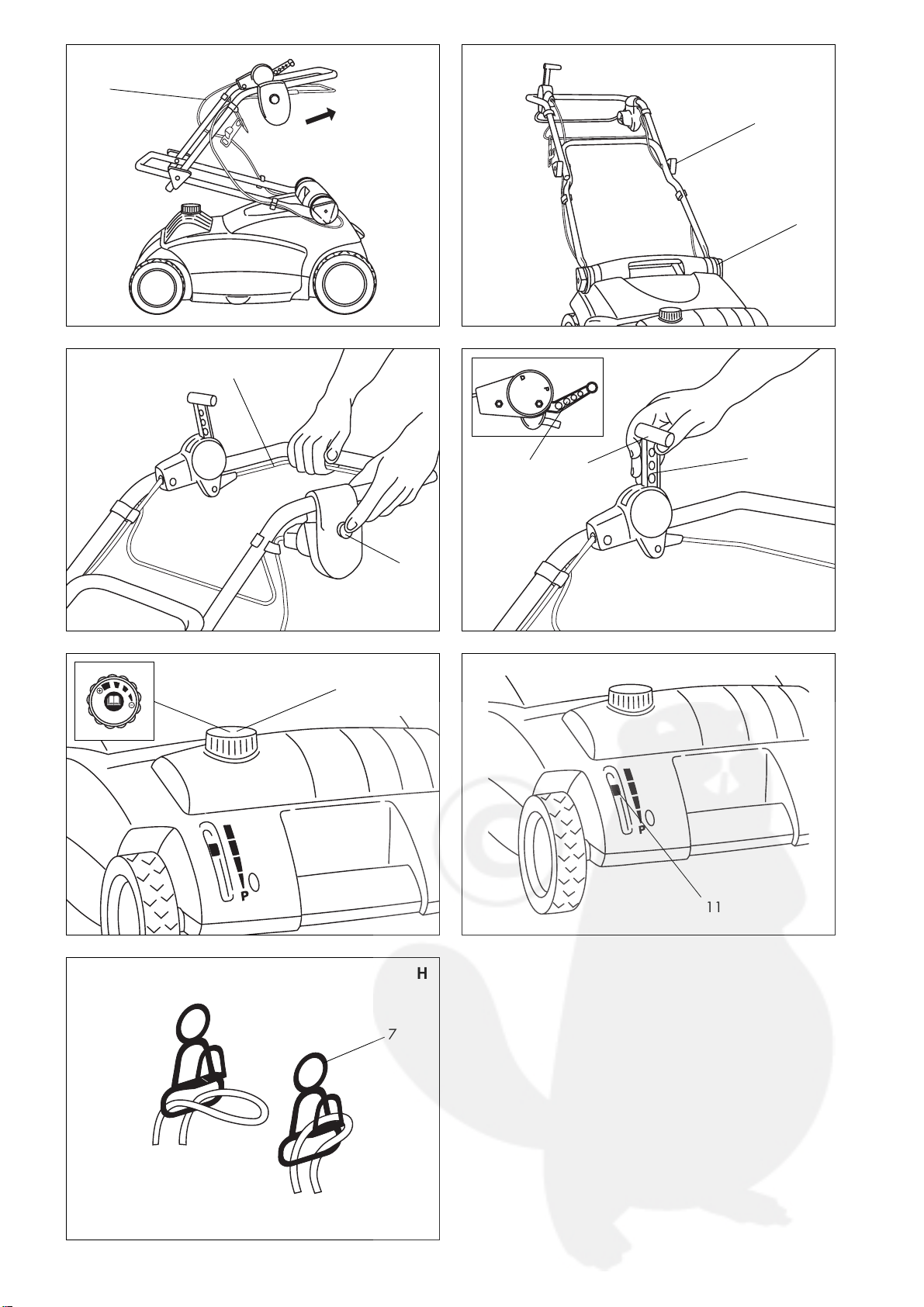 P

P

11

H

7