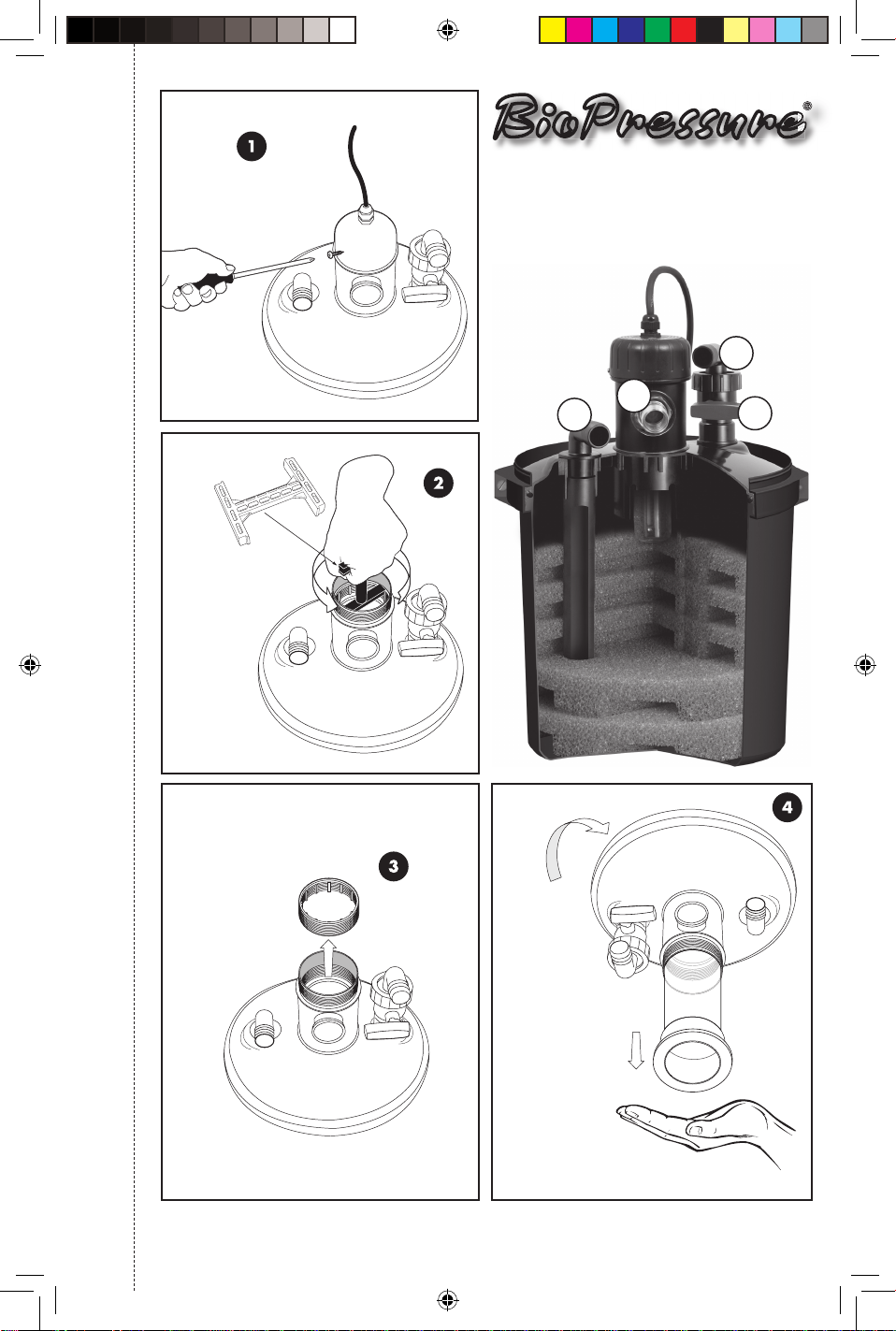 1

BioPressure®

2

3

4