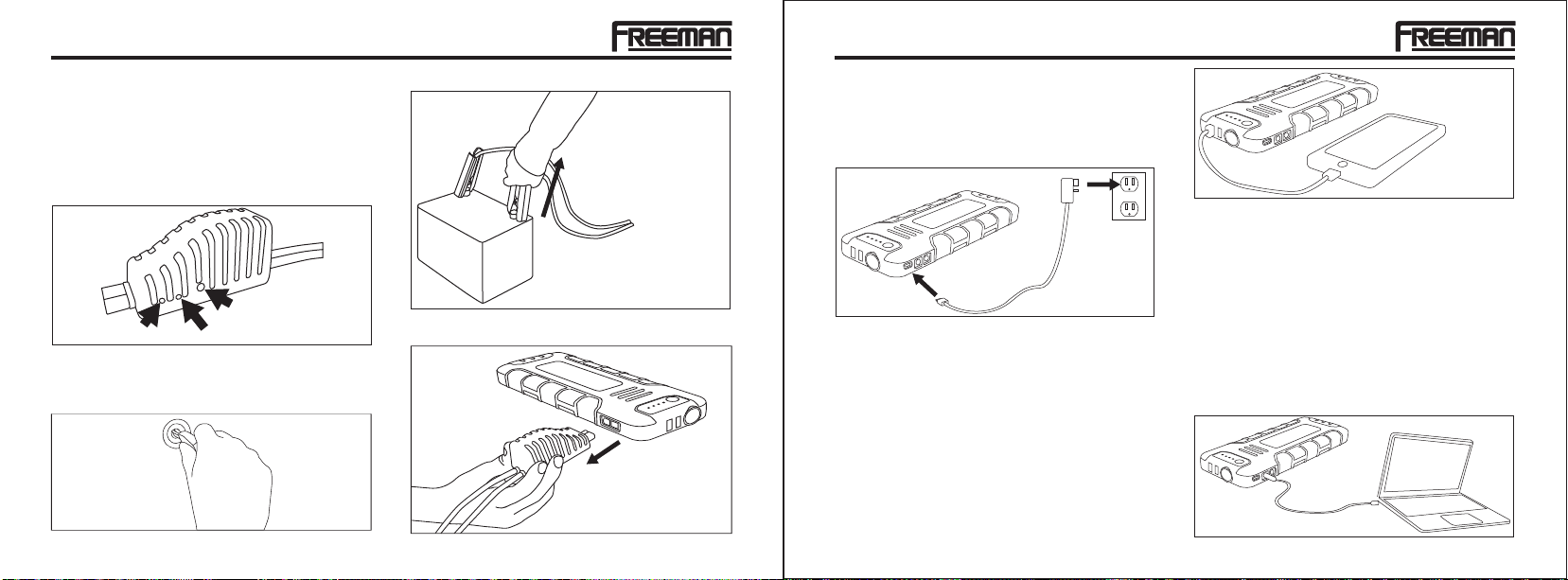 FREEMAN

FREEMAN