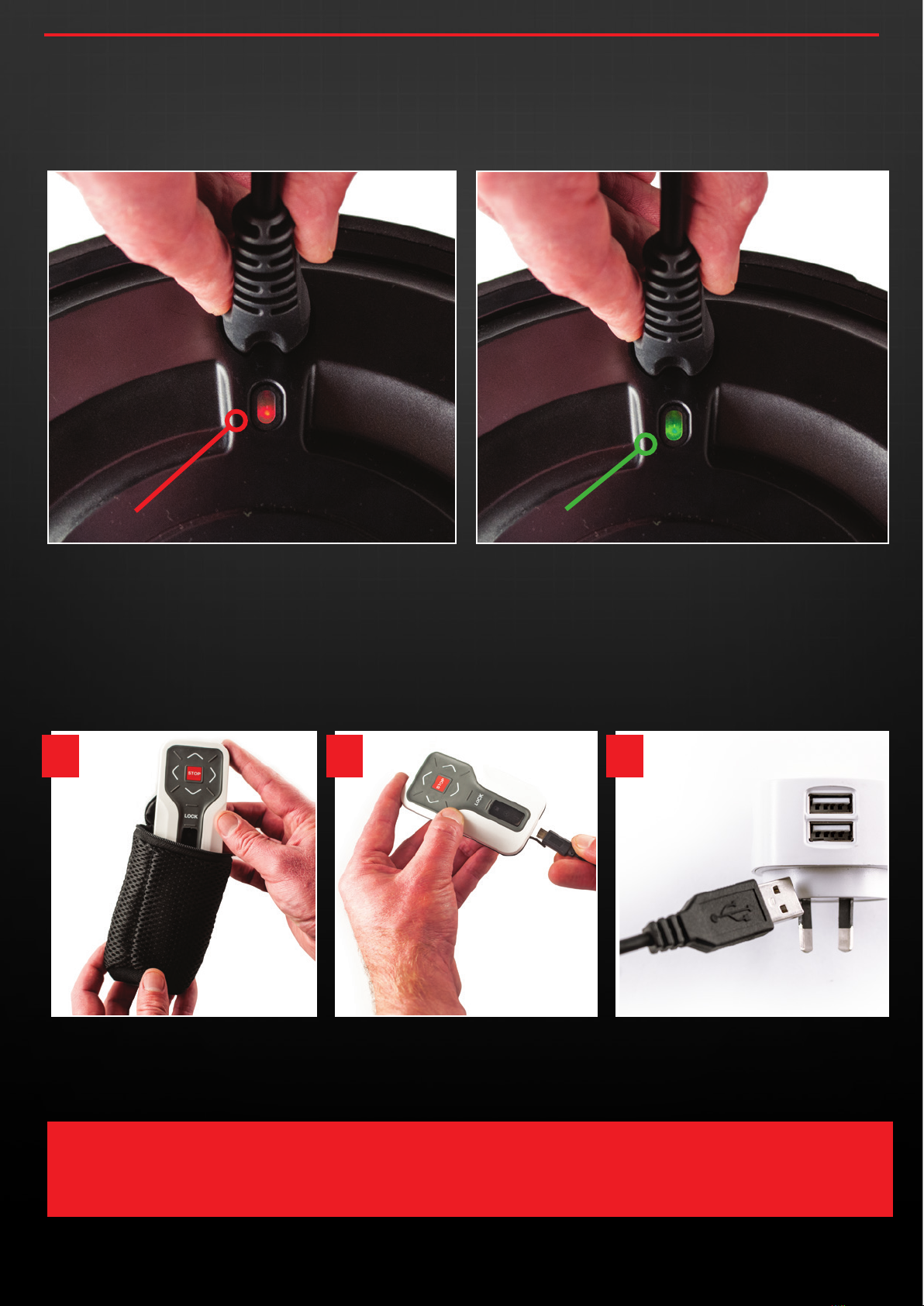 STOP

LOCK

STOP

LOCK