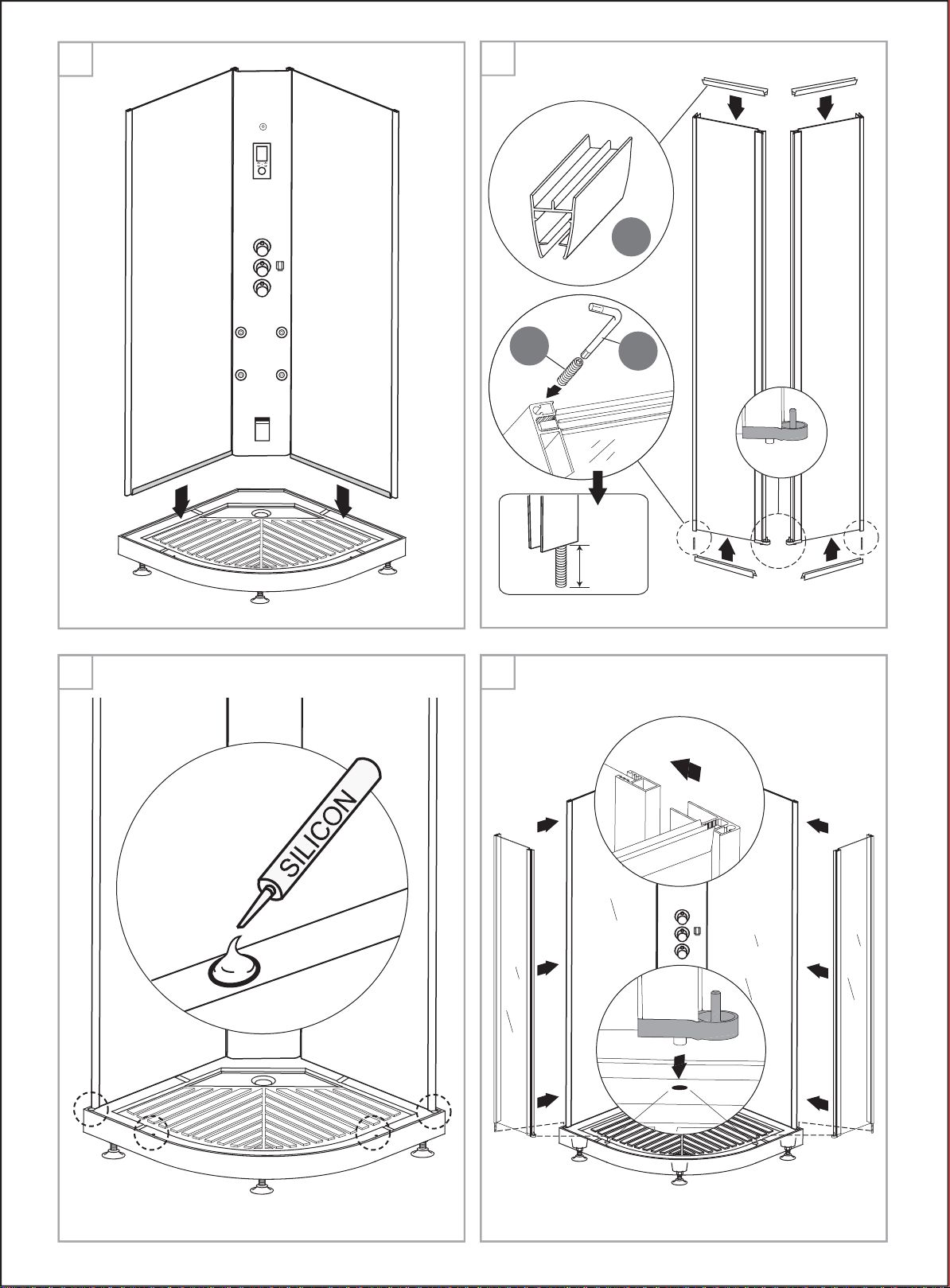 SILICON