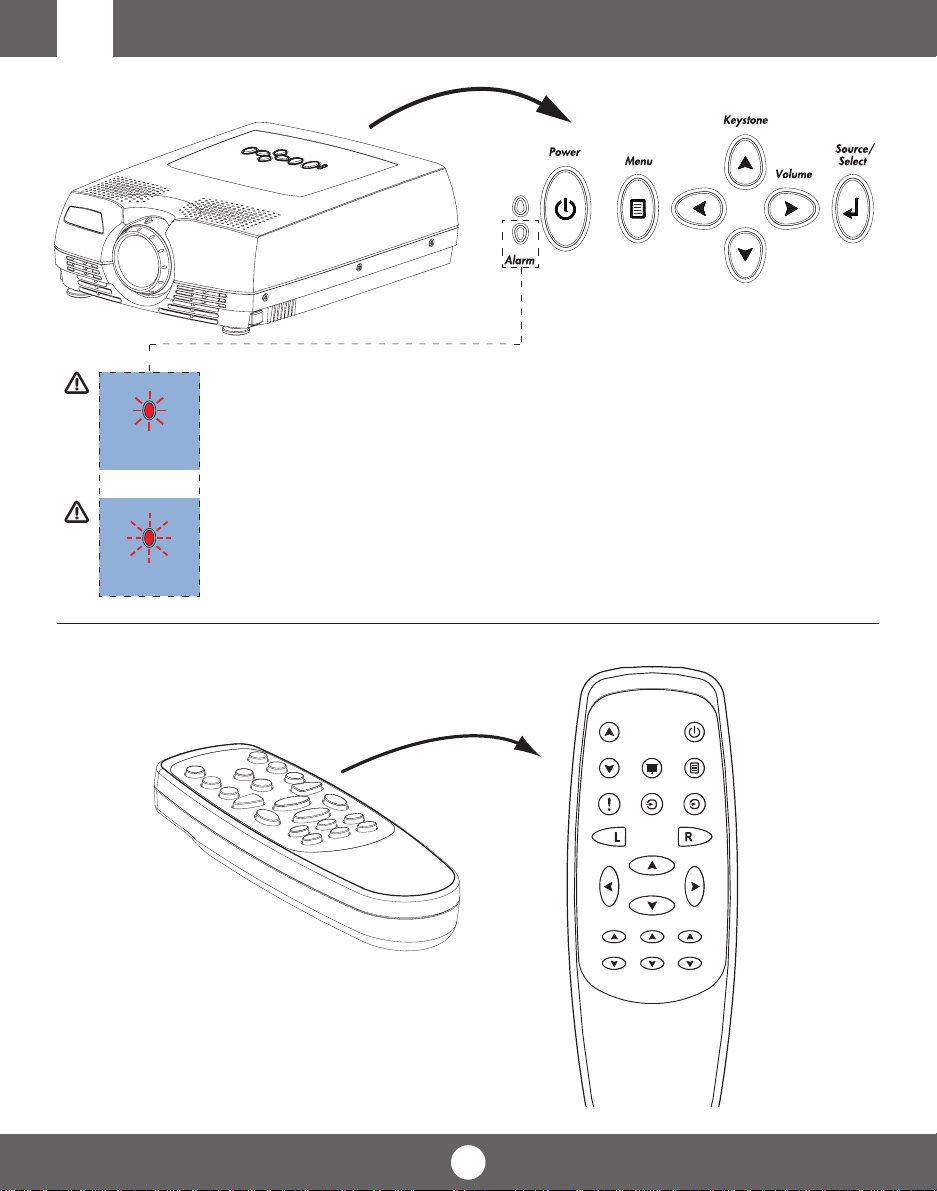 Keystone

Power

Menu

Volume

Source/
Select

Alarm

L

R