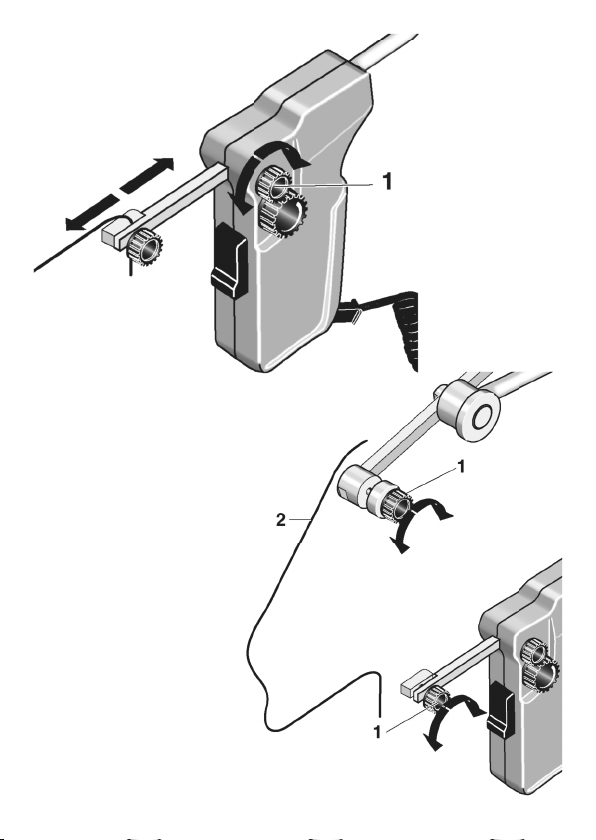 1

1

2

1