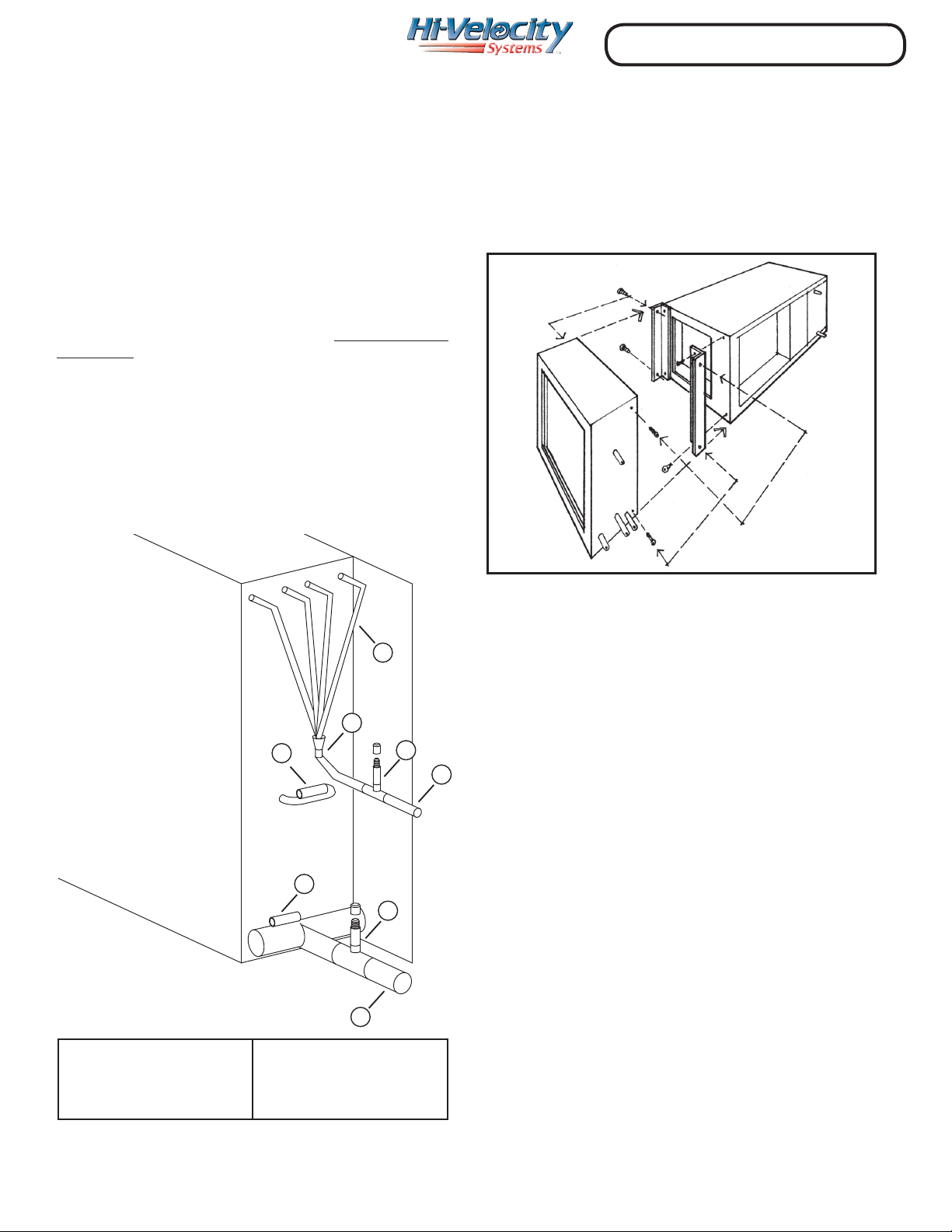 Hi-Velocity Systems