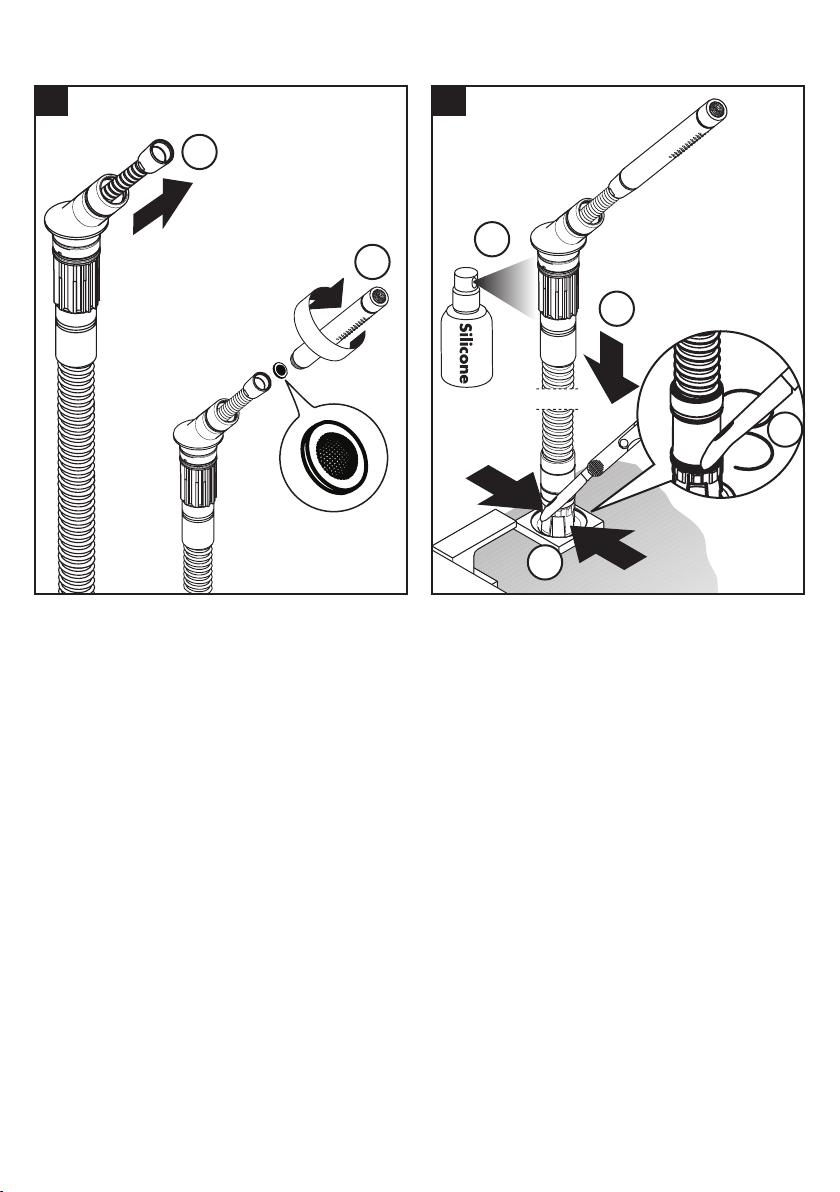 Silicone