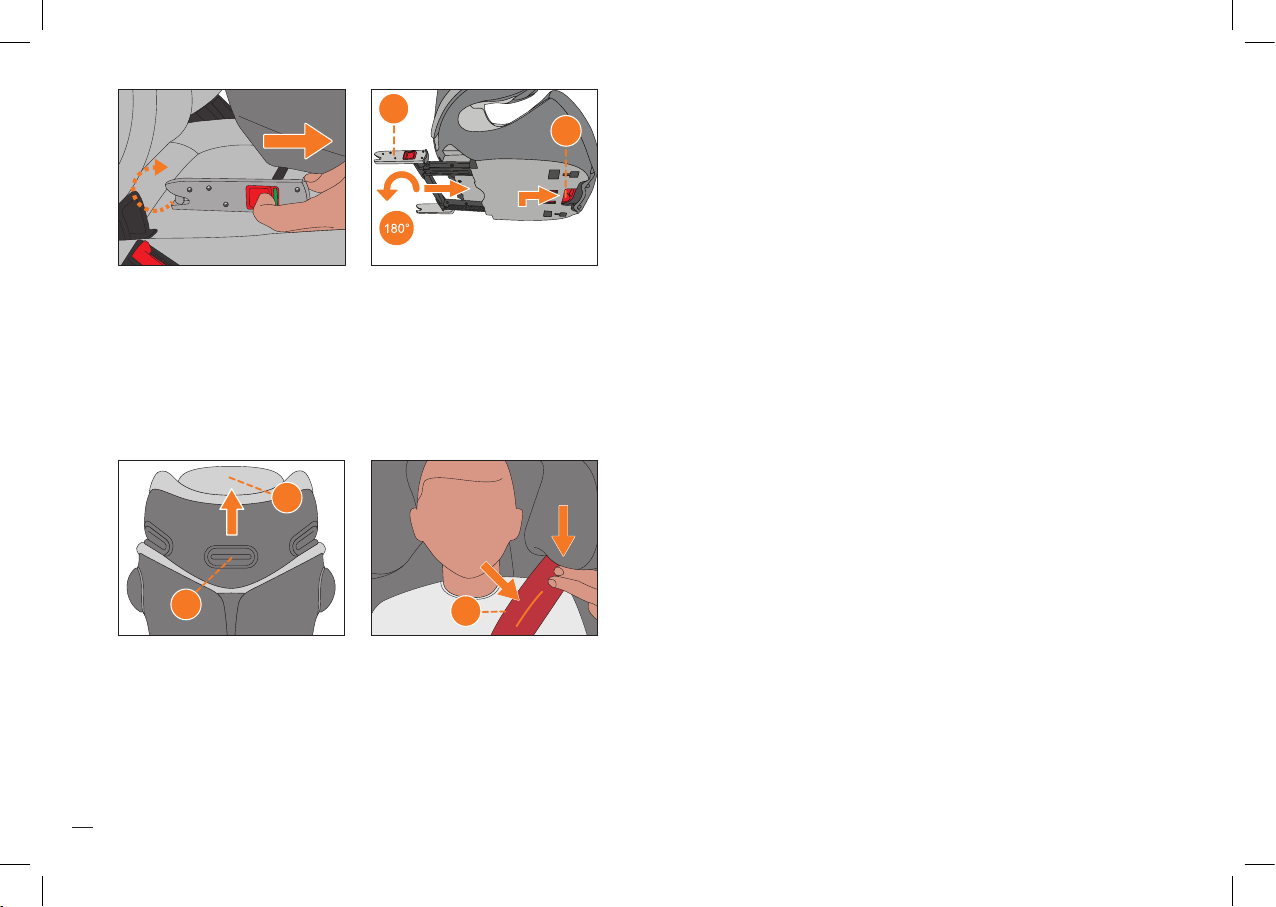 180°