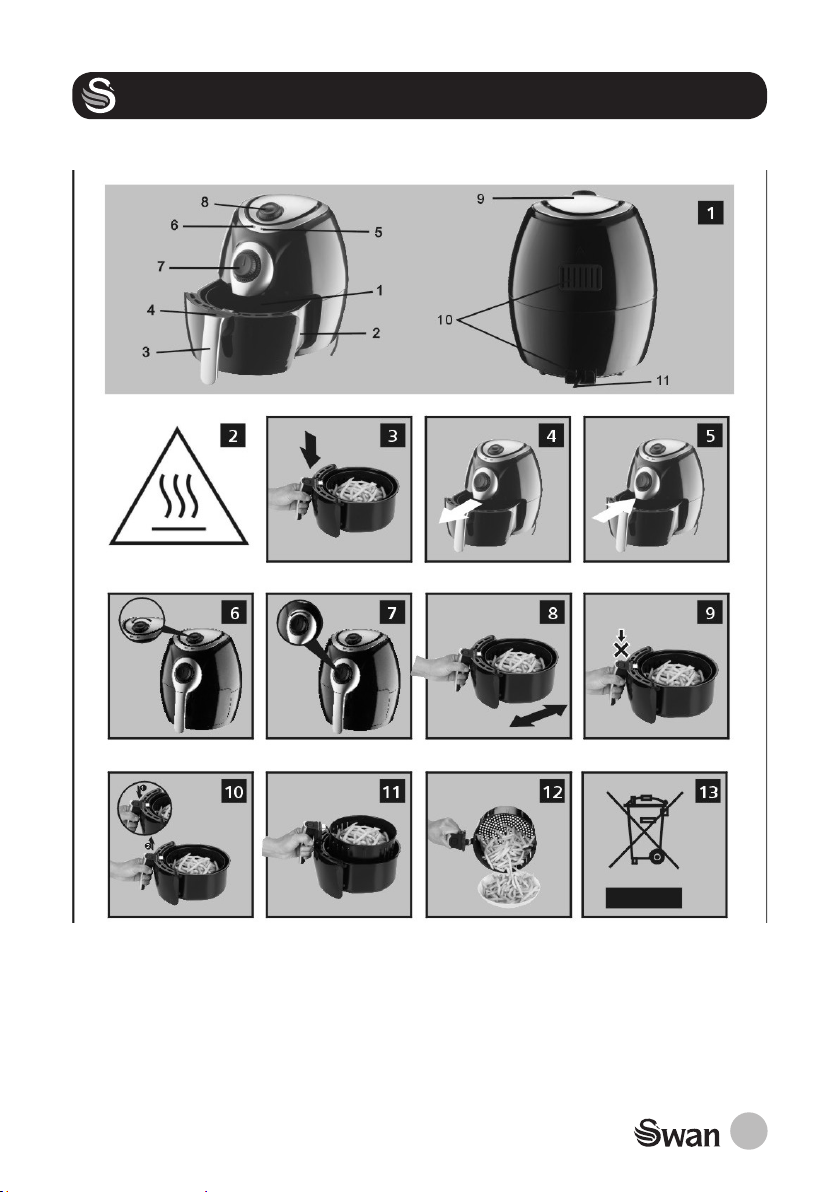 8
6
5
7
1
4
2
3
9
1
10
11
2
3
4
5
6
7
8
9
10
11
12
13

Swan