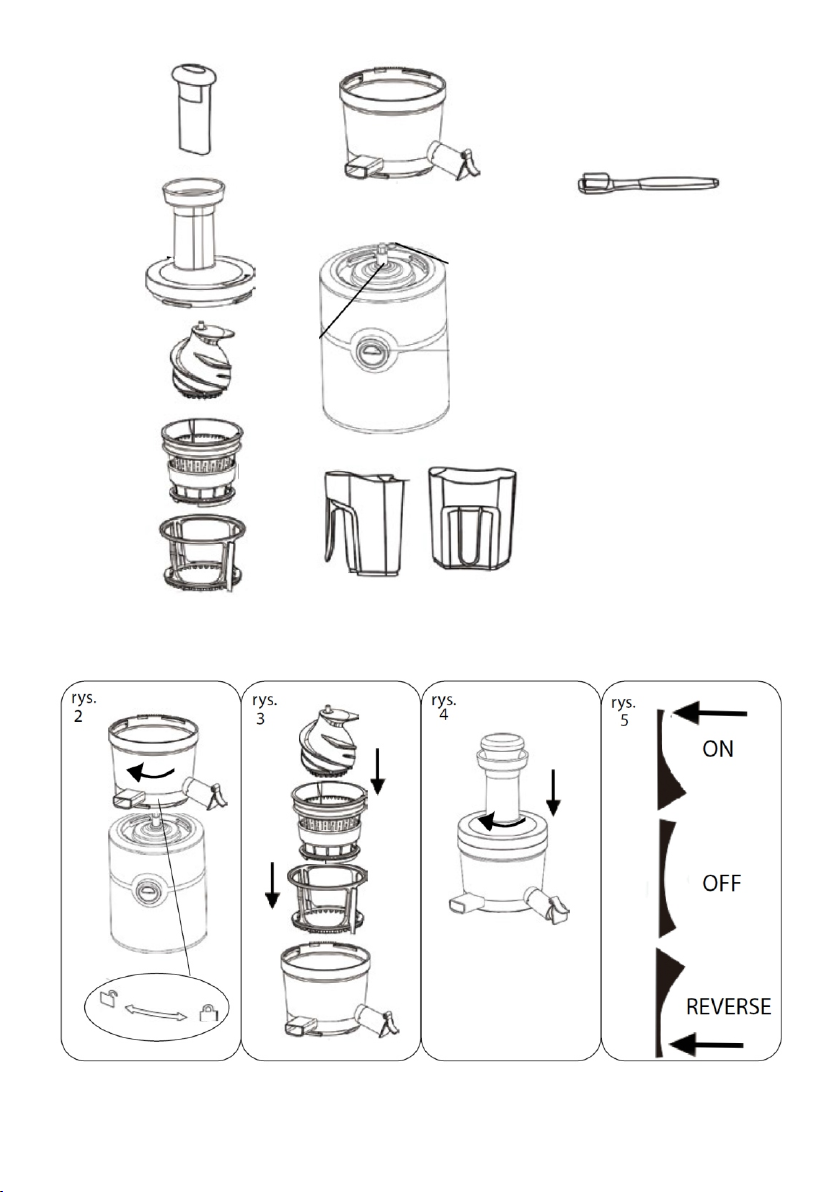 rys. 2

rys. 3

rys. 4

rys. 5

ON

OFF

REVERSE