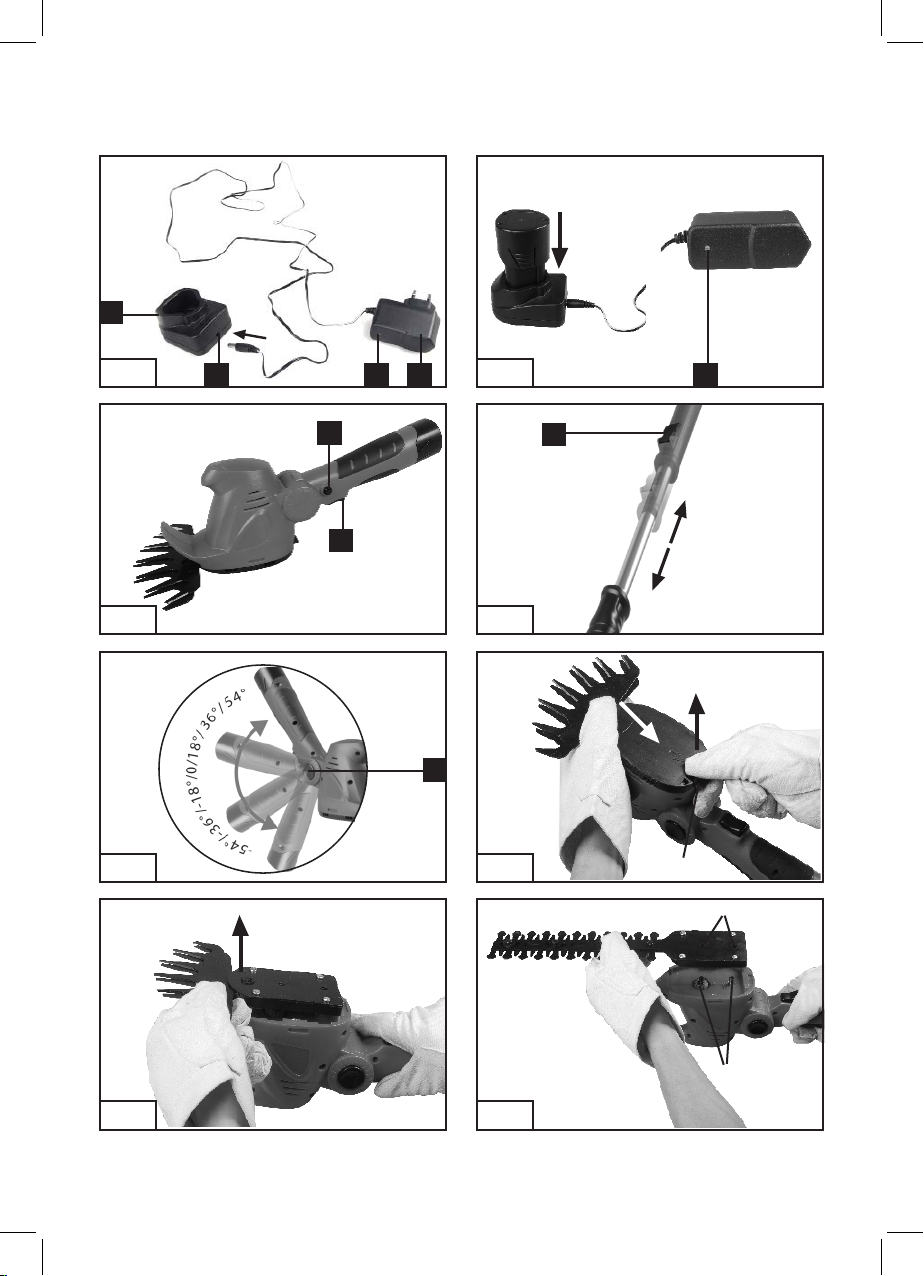 -54°/-36°/-18°/0/18°/36°/54°